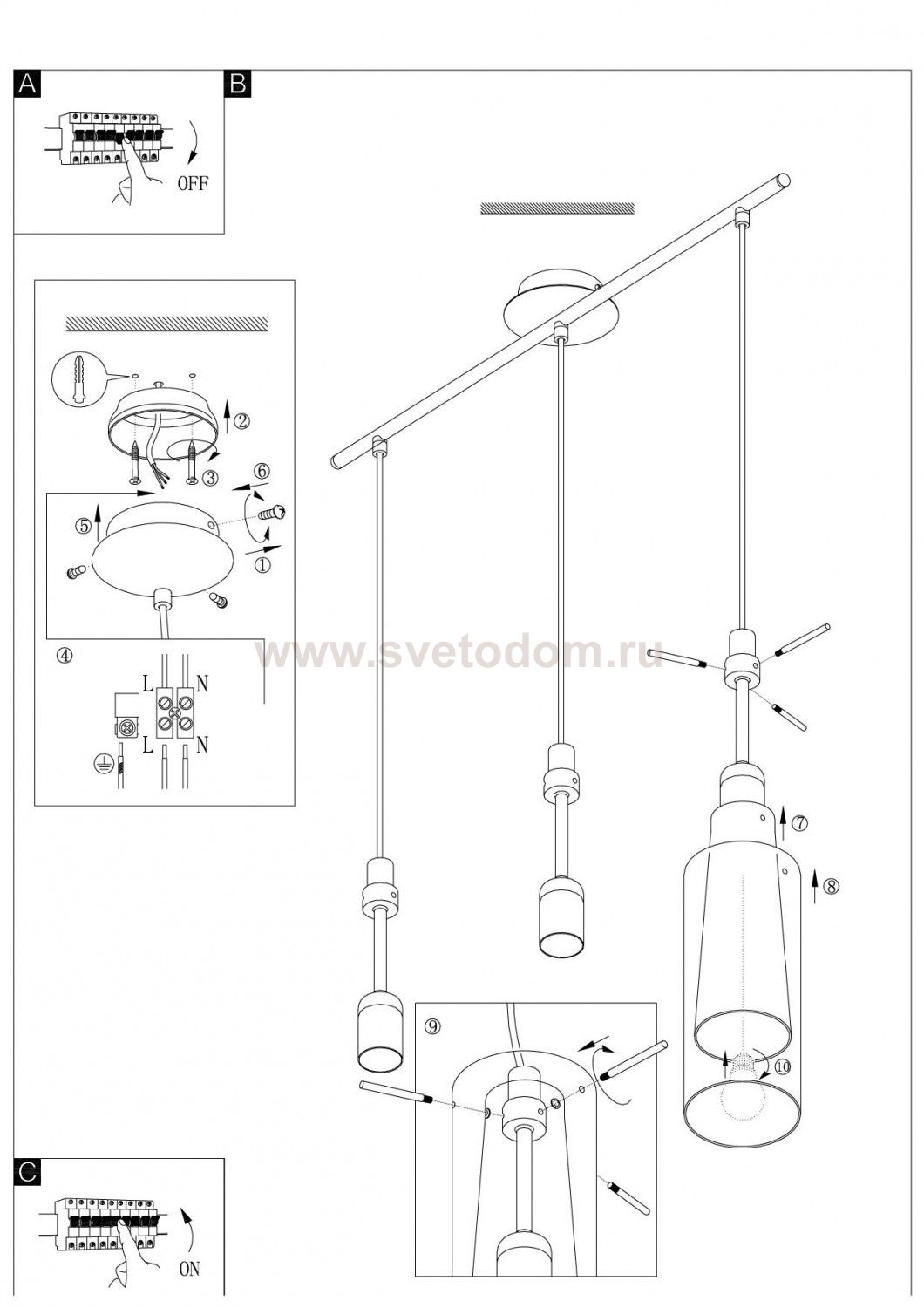 A
OFF
B
②
③
⑥
⑤
①
④
L N
L N
www.svetodom.ru
⑦
⑧
⑨
⑩
C
ON