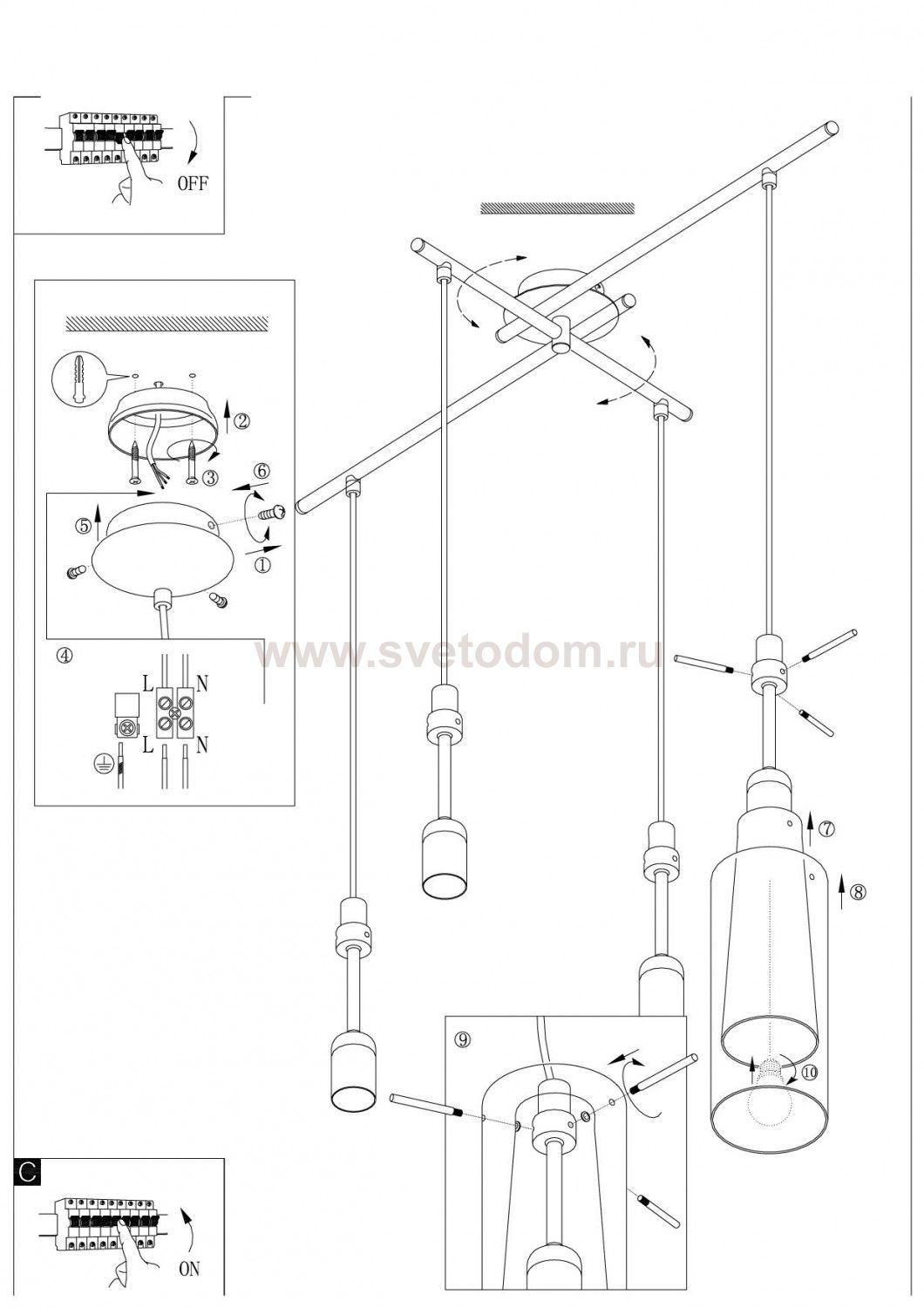 OFF

②
③
⑥
⑤
①
④
L
N
L
N

www.svetodom.ru

⑦
⑧
⑨
⑩

C
ON