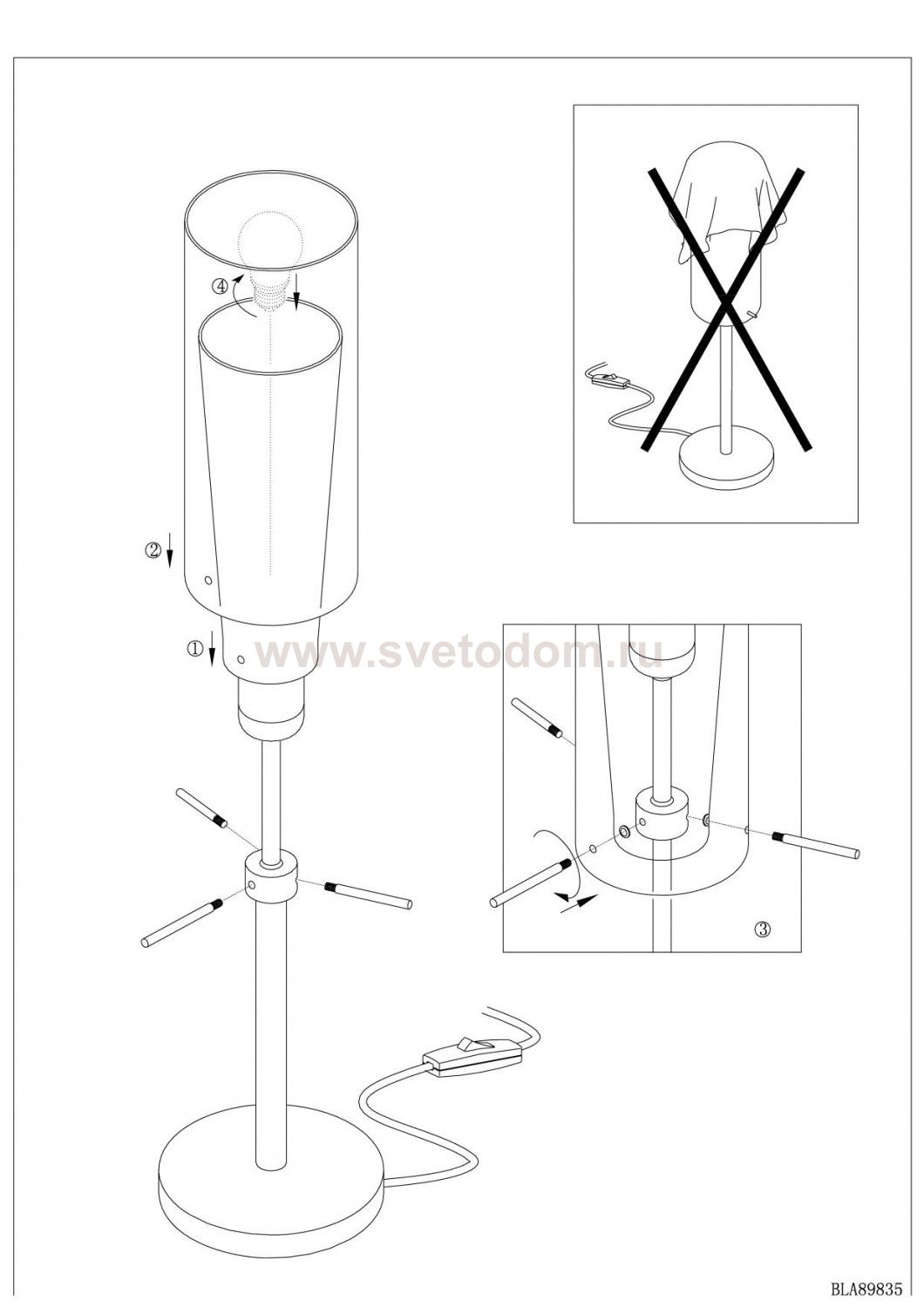 ④

②

①

www.svetodom.ru

③

BLA89835