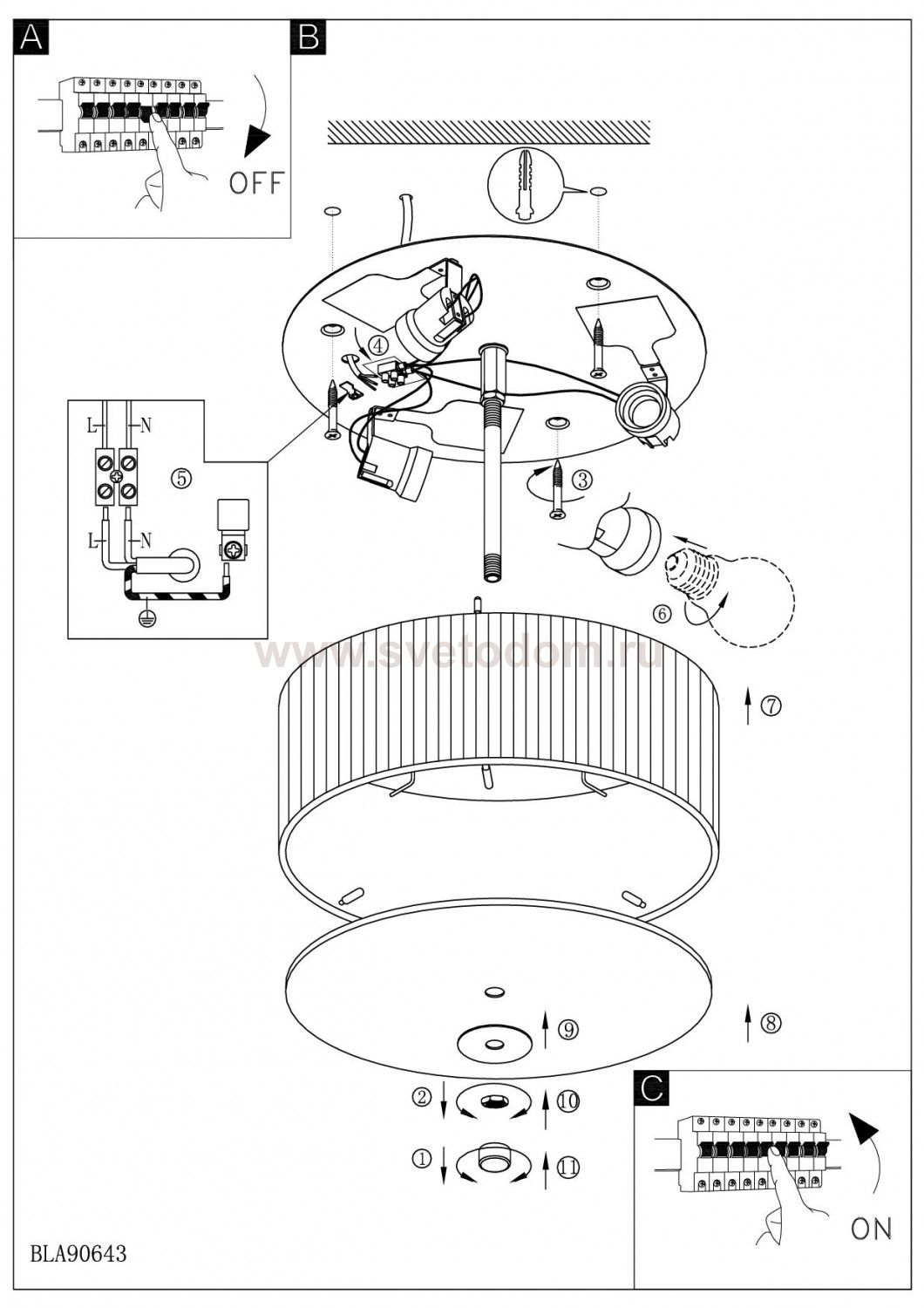 A

OFF

B

④

L N

⑤

L N

③

⑥

www.svetodom.ru

⑦

⑨

⑧

② ⑩

① ⑪

C

ON

BLA90643