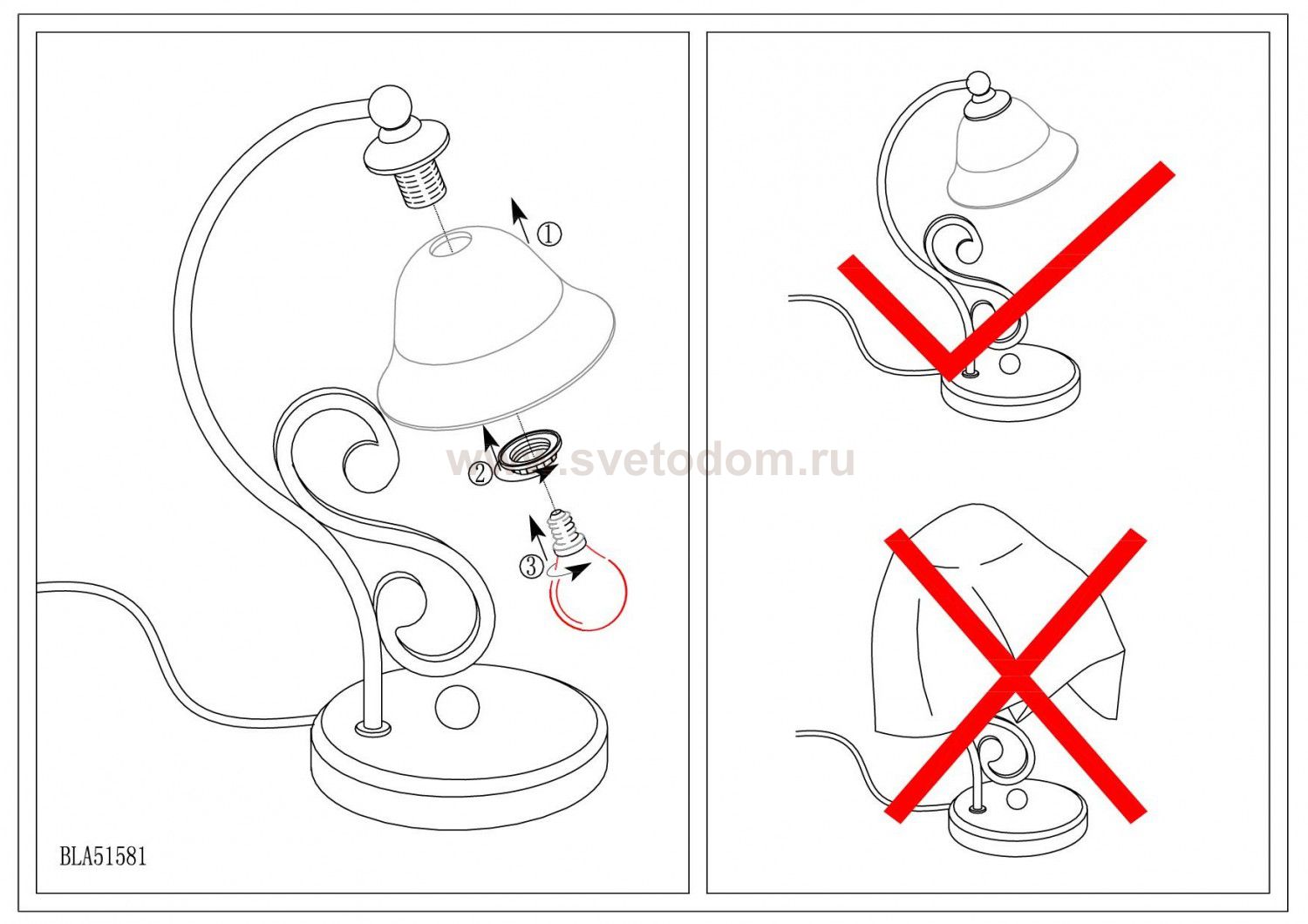 ①
②
www.svetodom.ru
③
BLA51581