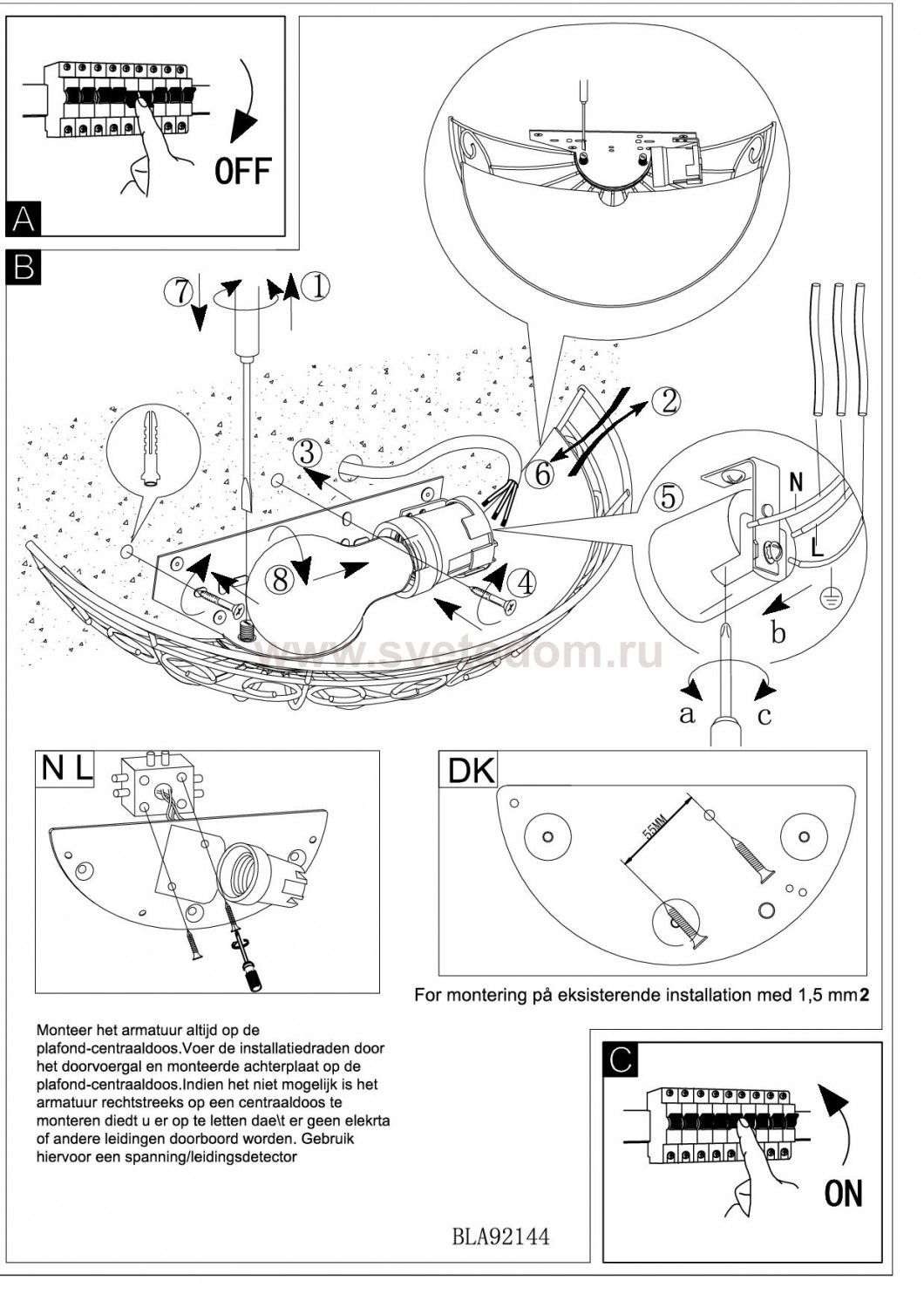 OFF

A

B

7

1

2

3

6

5

N

L

8

4

b

a

c

www.svetodom.ru

N L

DK

55MM

For montering på eksisterende installation med 1,5 mm2

Monteer het armatuur altijd op de plafond-centraaldoos.Voer de installatiedraden door het doorvoergal en monteerde achterplaat op de plafond-centraaldoos.Indien het niet mogelijk is het armatuur rechtstreeks op een centraaldoos te monteren diedt u er op te letten dae\t er geen elekrta of andere leidingen doorboord worden. Gebruik hiervoor een spanning/leidingsdetector

C

ON

BLA92144