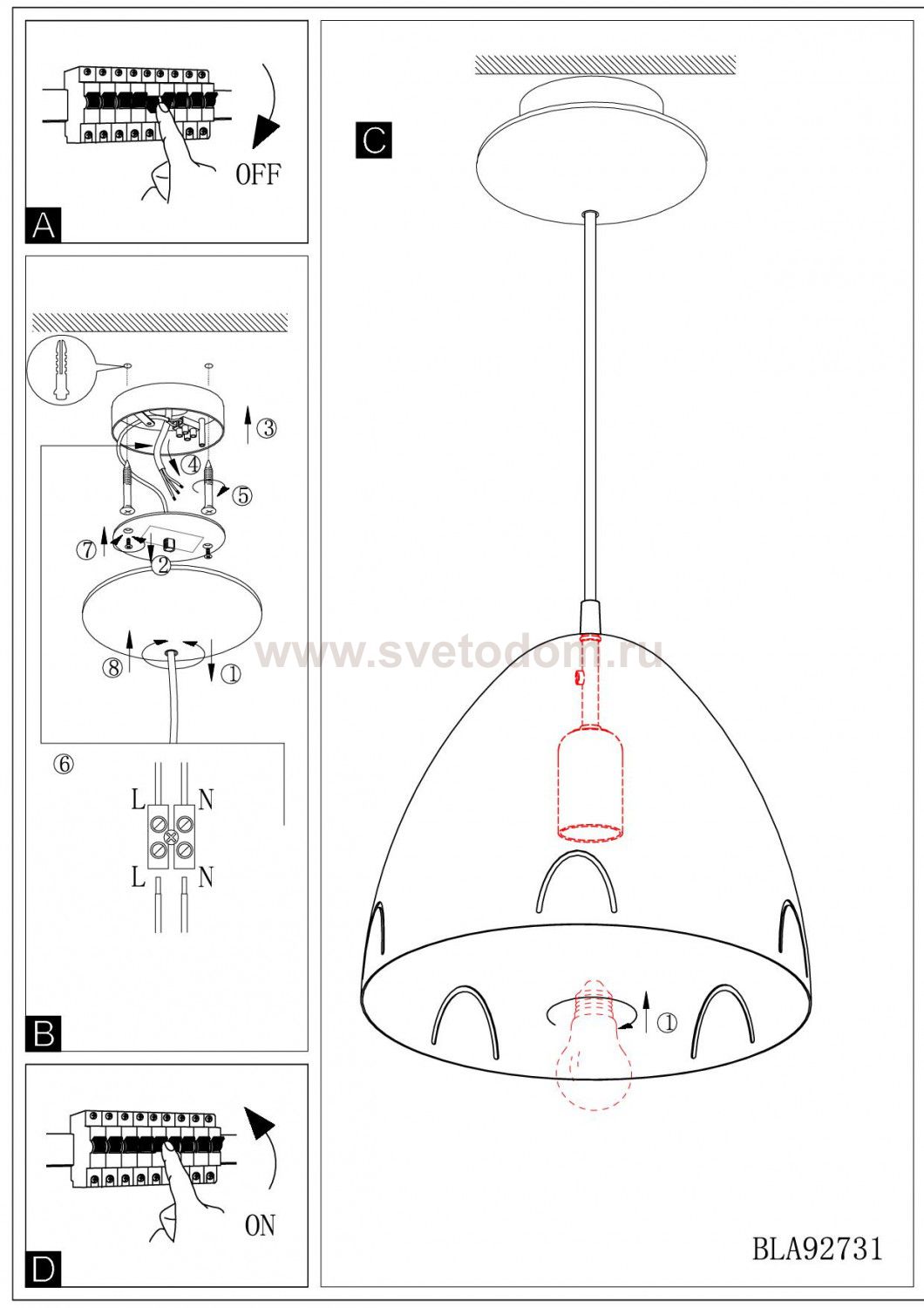 OFF

A

③

④

⑤

⑦

②

⑧

①

⑥

L N

L N

B

ON

D

C

www.svetodom.ru

①

BLA92731