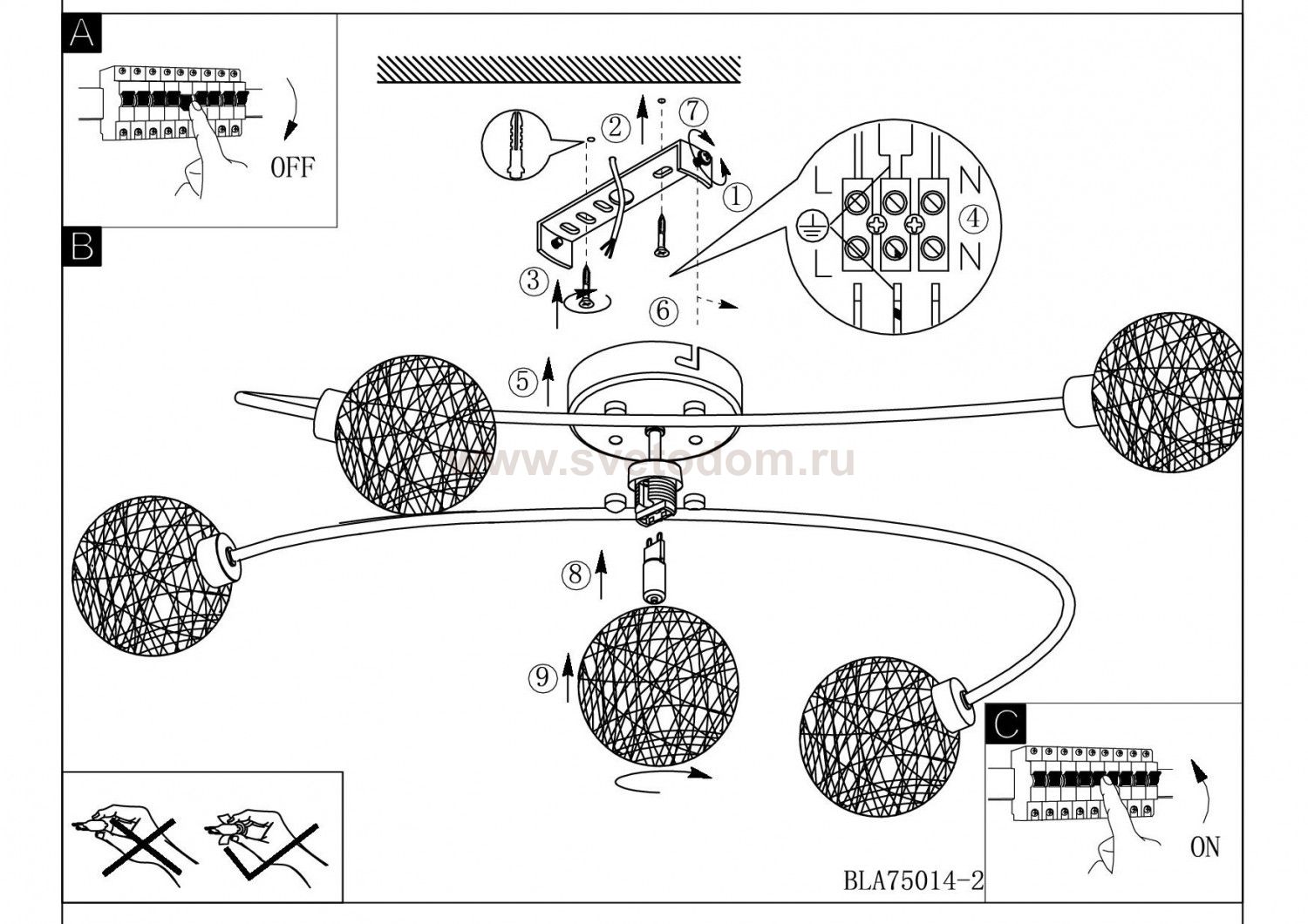 A

OFF

B

②
⑦
①
L
N
④
L
N
③
⑥
⑤

www.svetodom.ru

⑧
⑨

C

ON

BLA75014-2