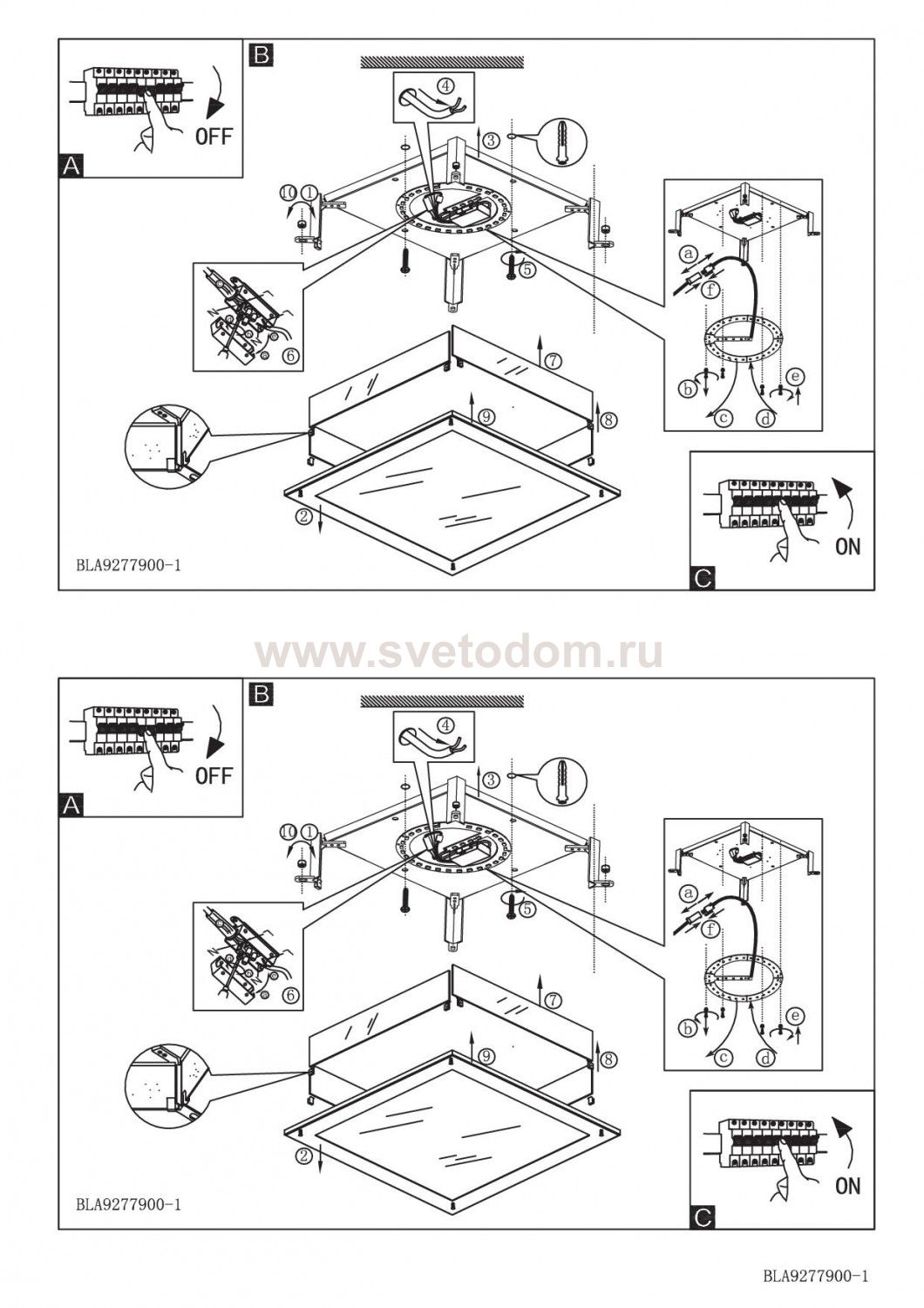 OFF

A

B

④

③

⑩ ①

⑤

⑥

⑦

⑨

⑧

②

a

f

b

c

d

e

ON

C

BLA9277900-1

www.svetodom.ru

OFF

A

B

④

③

⑩ ①

⑤

⑥

⑦

⑨

⑧

②

a

f

b

c

d

e

ON

C

BLA9277900-1

BLA9277900-1