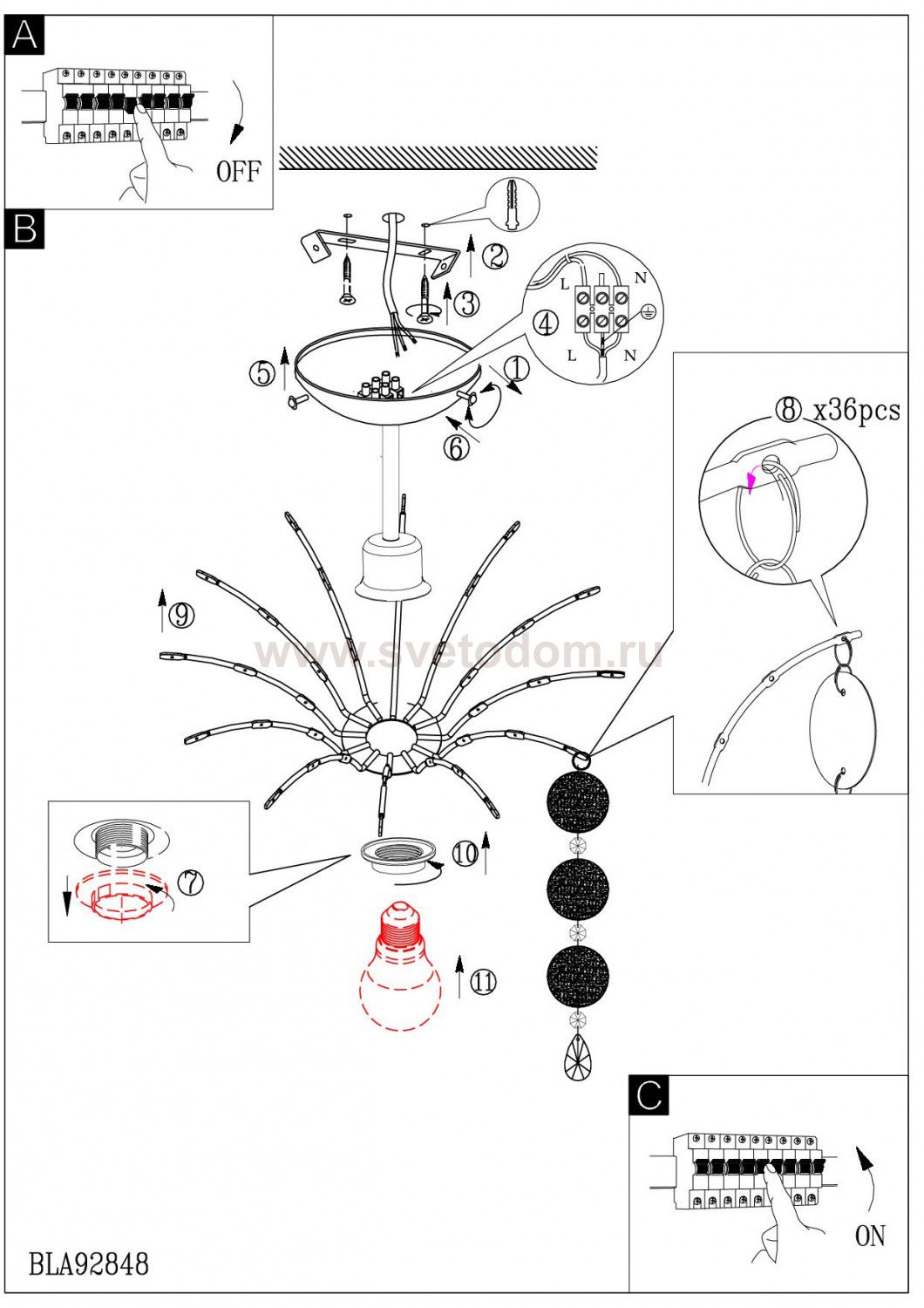 A

OFF

B

②

③

L N

④

L N

⑤

①

⑥

⑧ x36pcs

⑨

www.svetodom.ru

⑦

⑩

⑪

C

ON

BLA92848