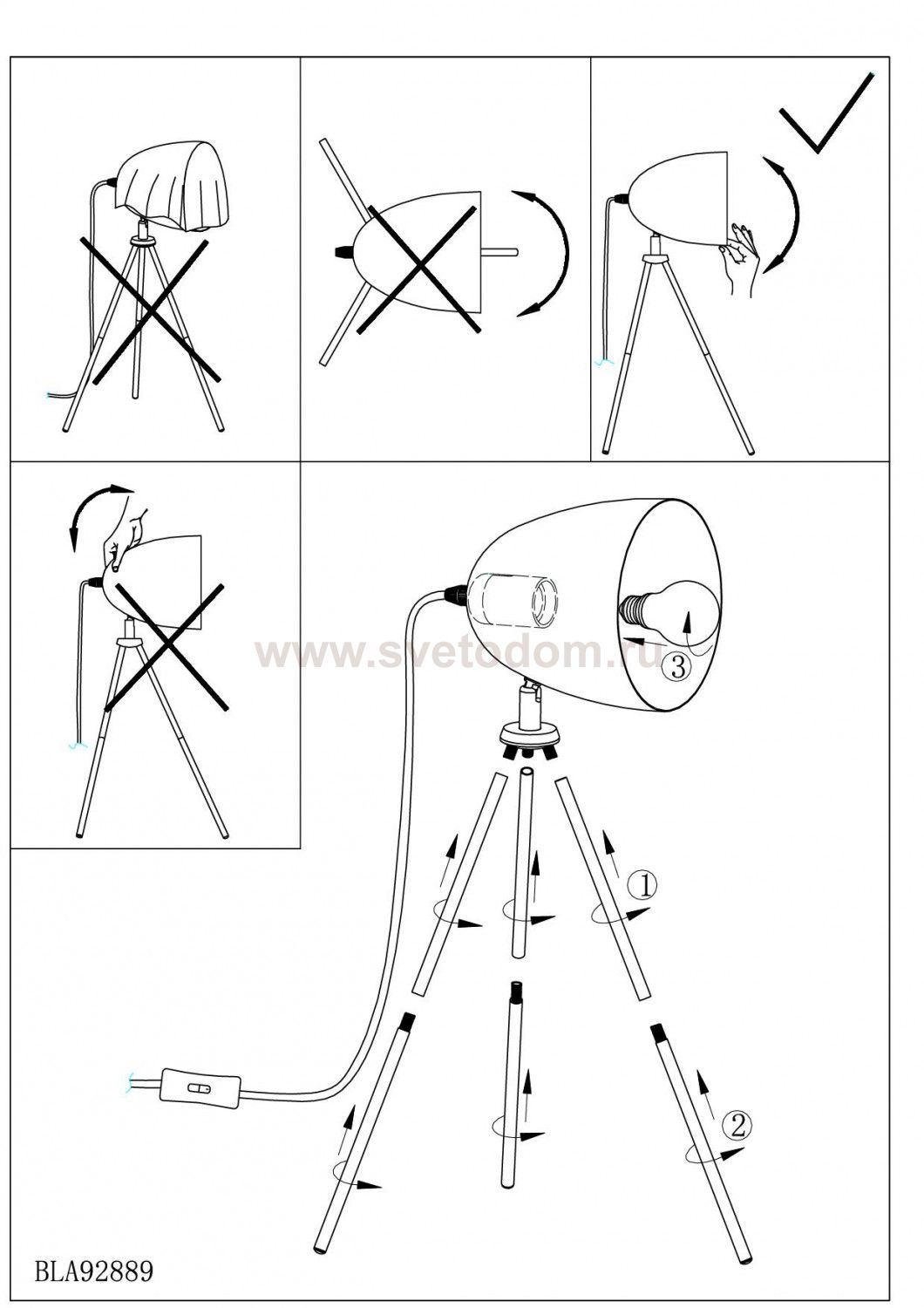 www.svetodom.ru

3

1

2

BLA92889