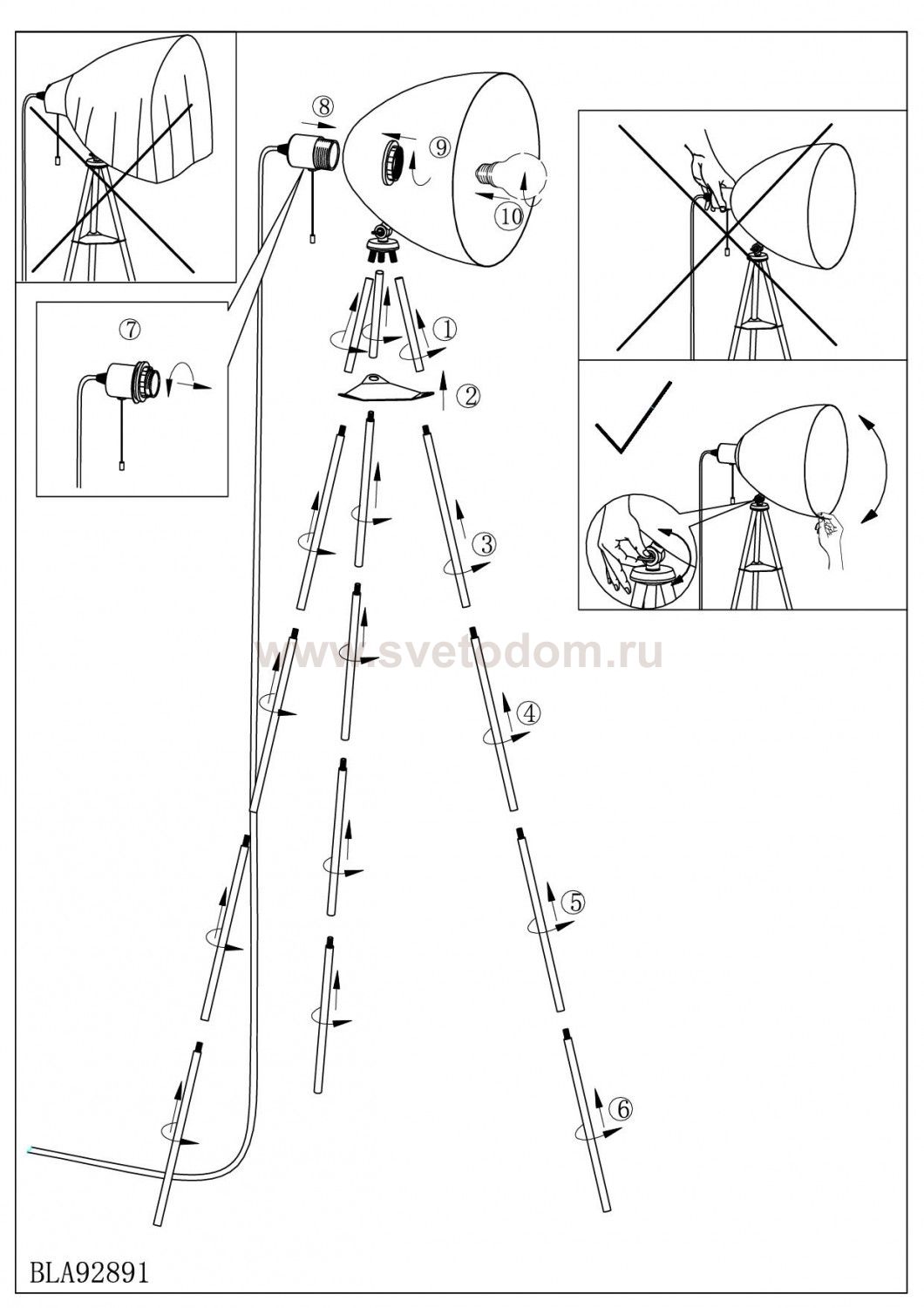 ⑧

⑨

⑩

⑦

①

②

③

www.svetodom.ru

④

⑤

⑥

BLA92891