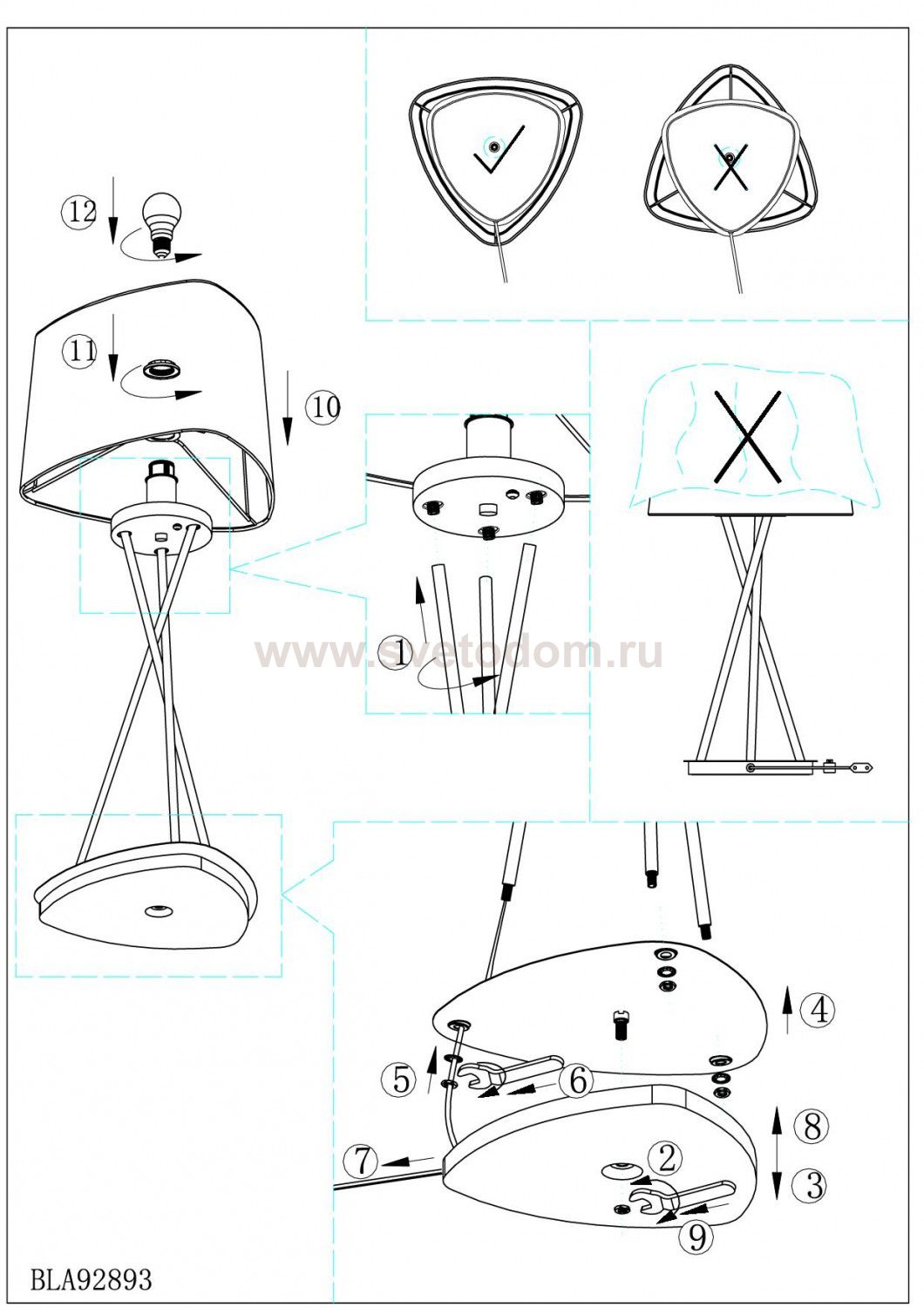 12

11

10

1

www.svetodom.ru

4

5

6

8

7

2

3

9

BLA92893