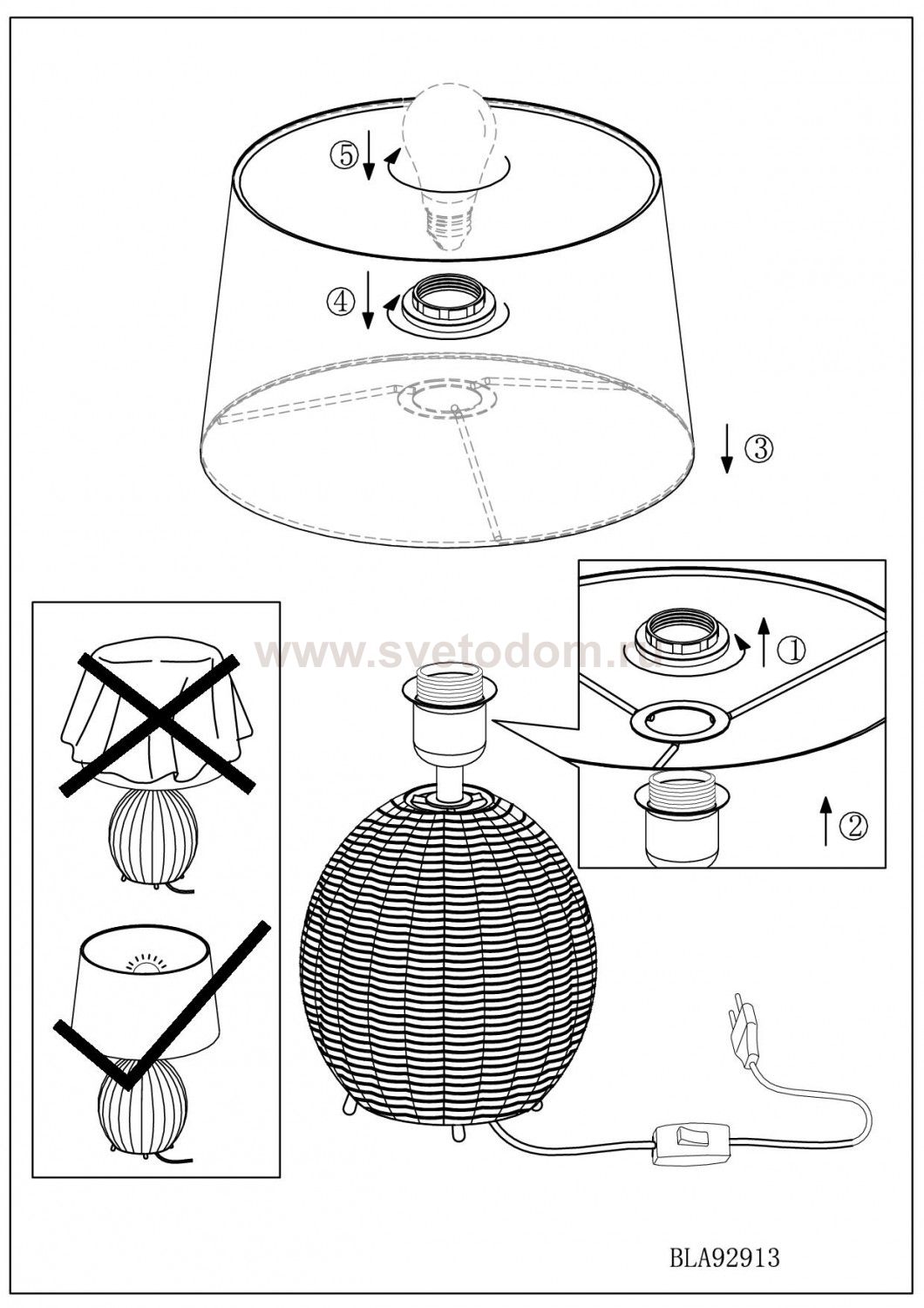 ⑤
④
③
www.svetodom.ru
①
②
BLA92913