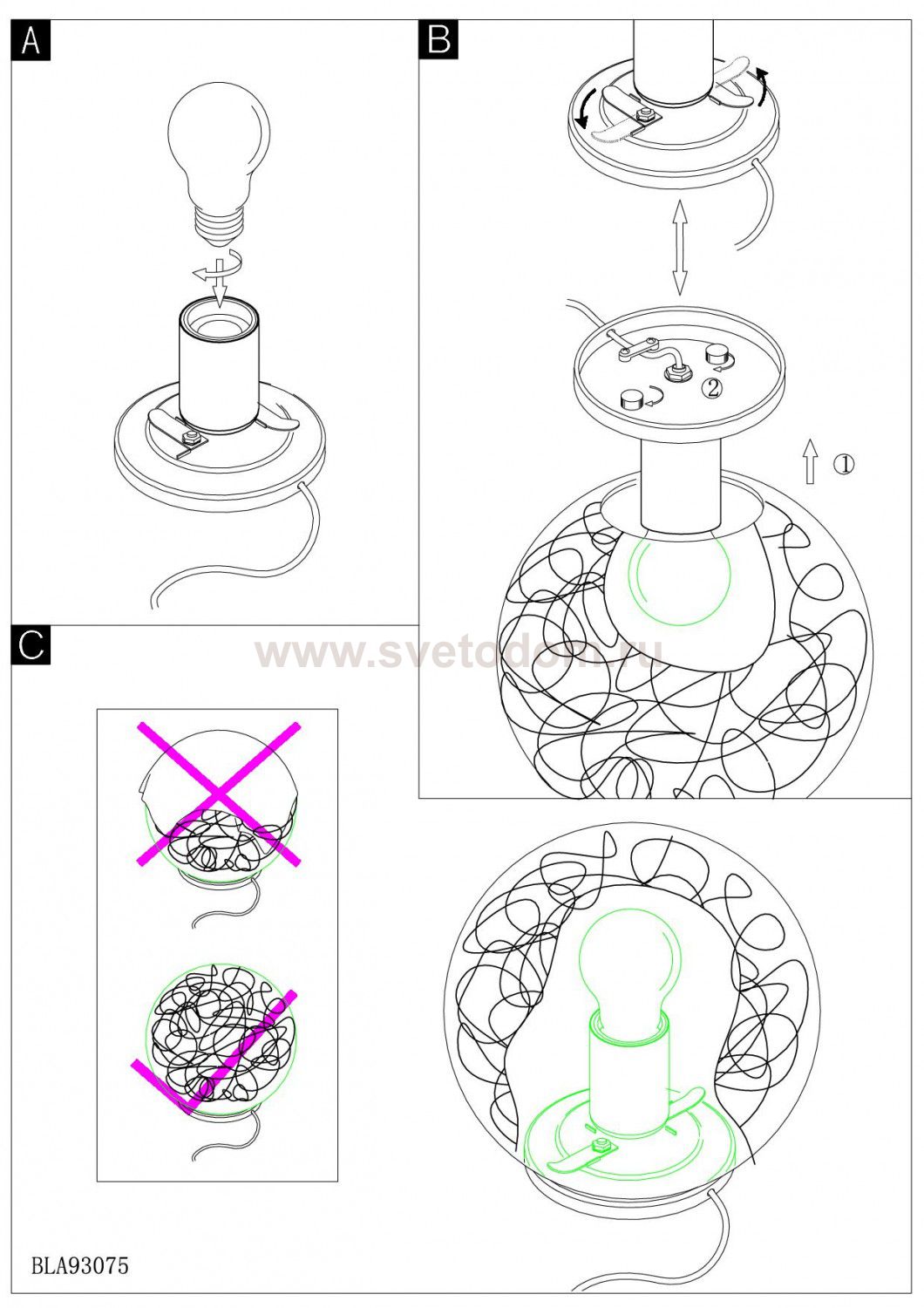 A

B

②

①

C

www.svetodom.ru

BLA93075