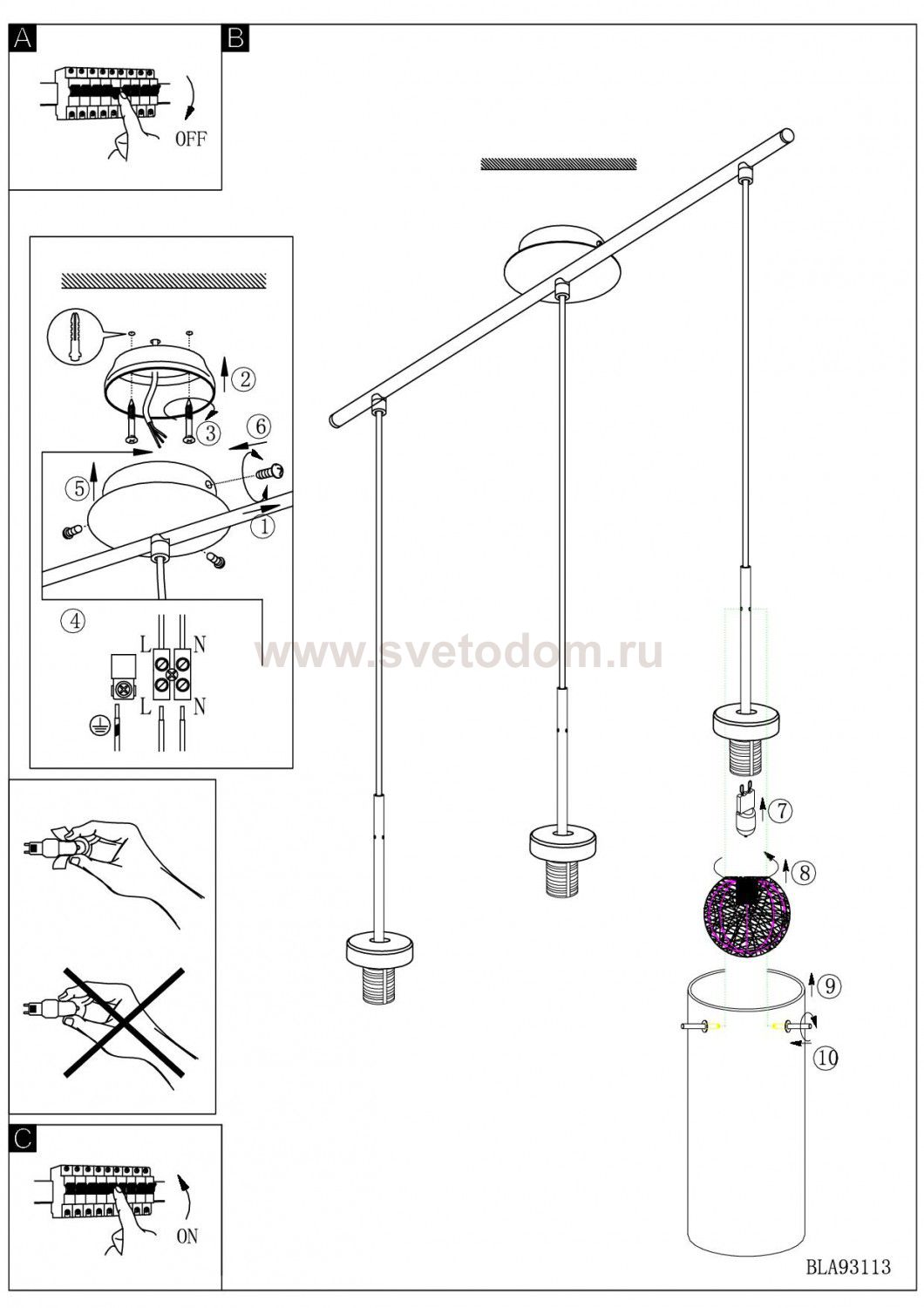 A

OFF

B

②

③

⑥

⑤

①

④

L N

L N

www.svetodom.ru

⑦

⑧

⑨

⑩

C

ON

BLA93113