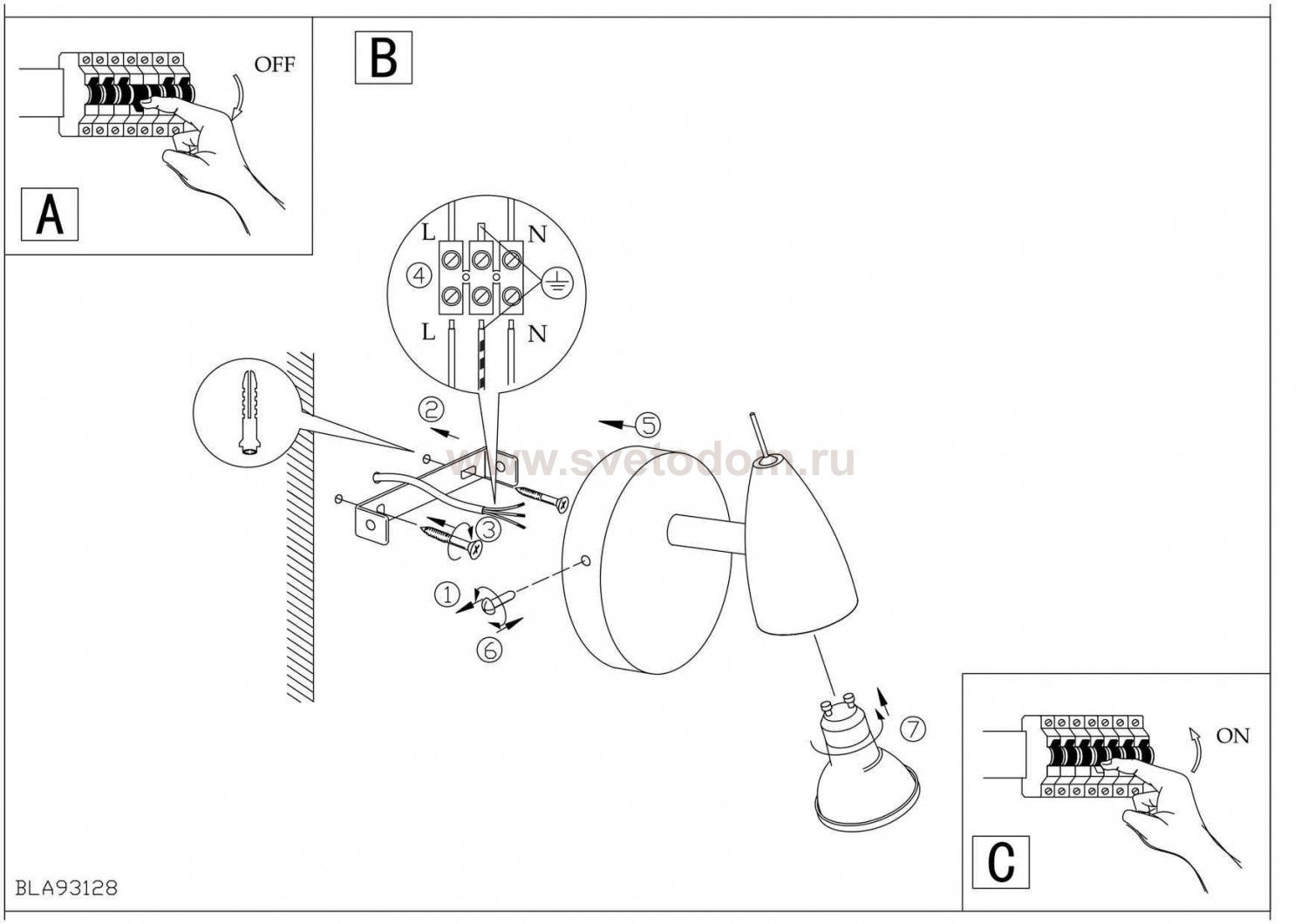 OFF

A

B

L N

④

L N

②

⑤

www.svetodom.ru

③

①

⑥

⑦

ON

C

BLA93128