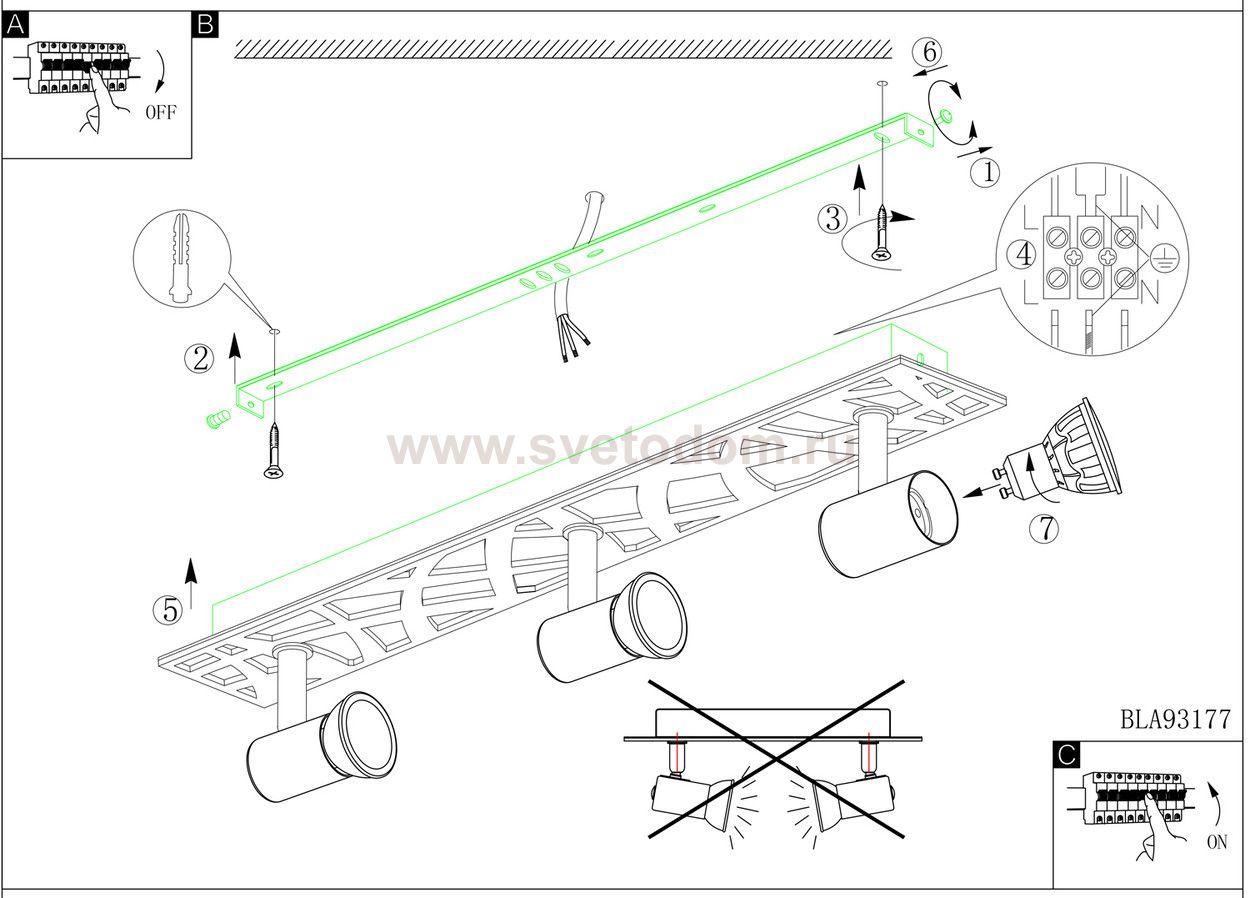 A
OFF
B
⑥
①
③
④
L N
L N
②
www.svetodom.ru
⑦
⑤
BLA93177
C
ON