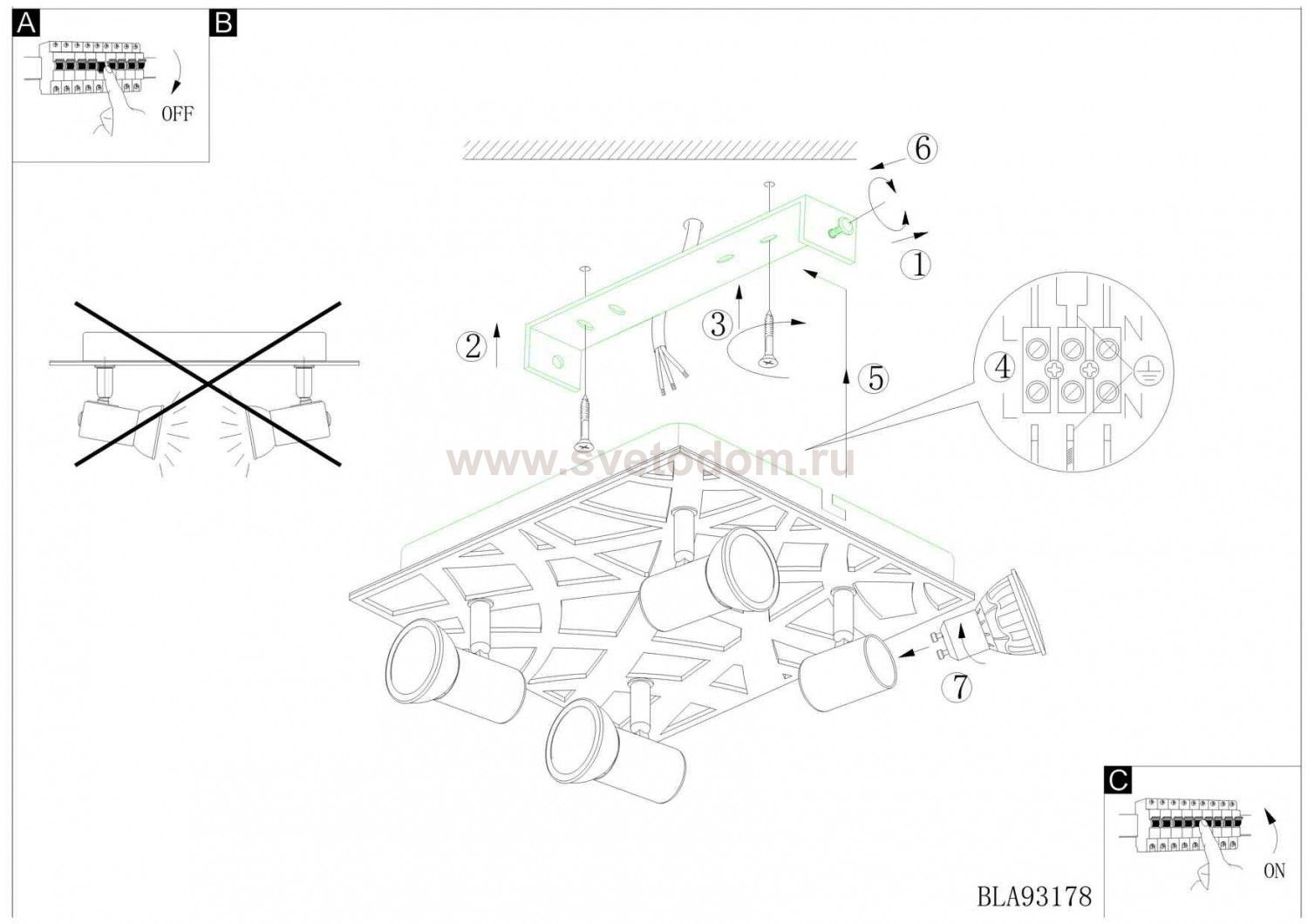 A
OFF
B
6
1
2
3
5
4
L
N
L
N
www.svetodom.ru
7
C
ON
BLA93178