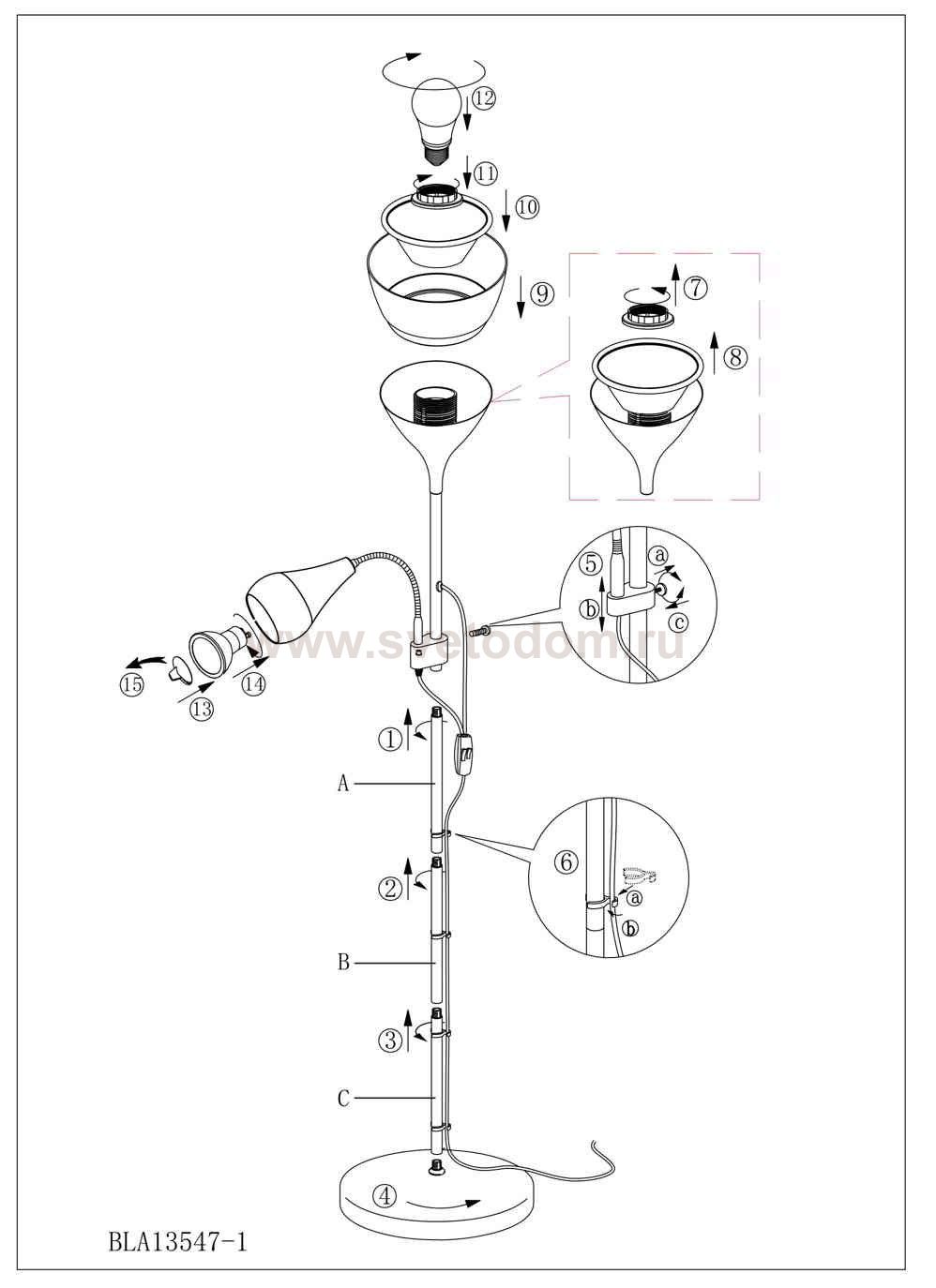 ⑫
⑪
⑩
⑨
⑦
⑧
⑤
ⓐ
ⓑ
ⓒ
www.svetodom.ru
⑮
⑬
⑭
①
A
⑥
ⓐ
ⓑ
②
B
③
C
④
BLA13547-1