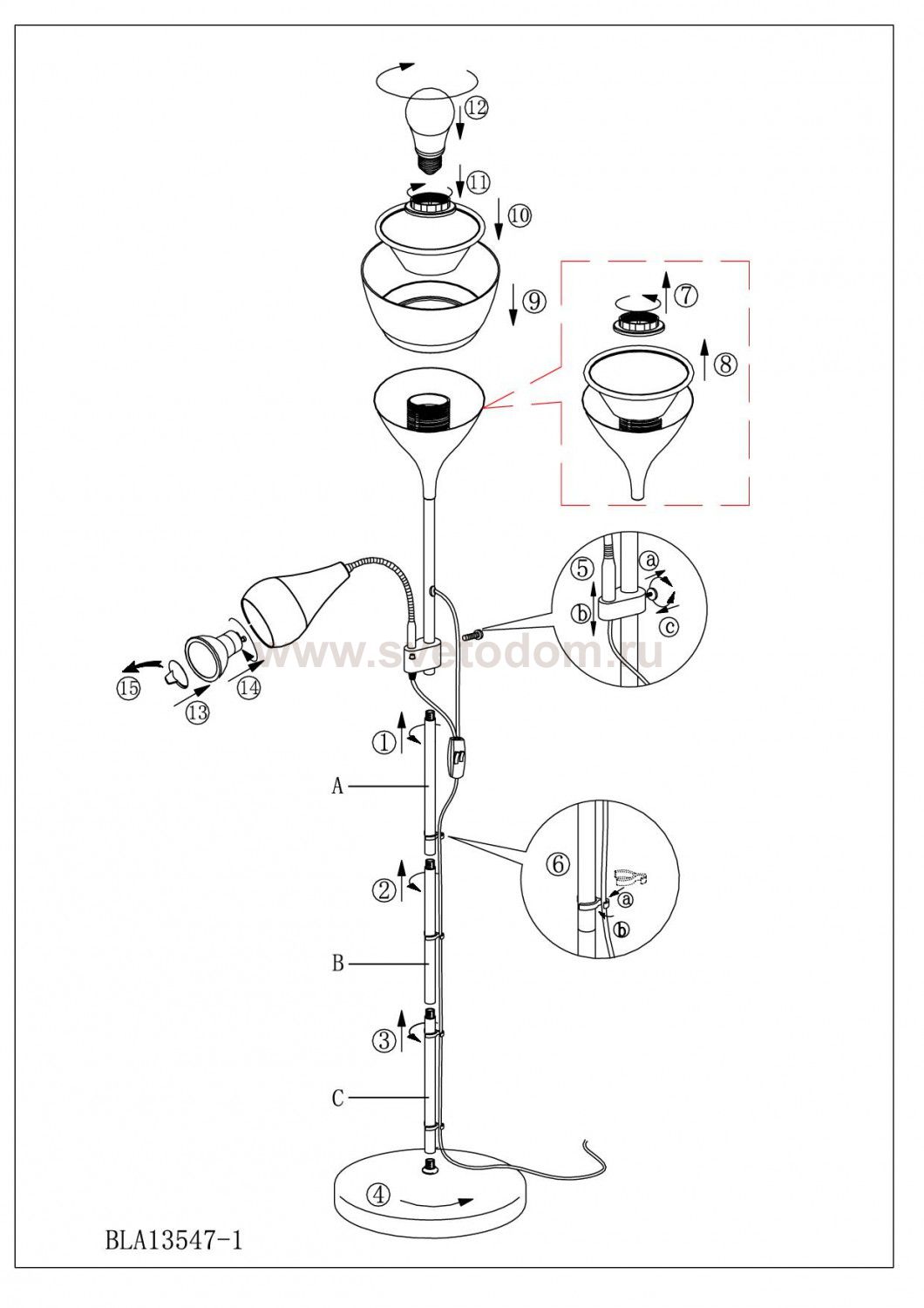 ⑫
⑪
⑩
⑨
⑦
⑧
⑤
ⓐ
ⓑ
ⓒ
www.svetodom.ru
⑮
⑬
⑭
①
A
⑥
ⓐ
ⓑ
②
B
③
C
④
BLA13547-1