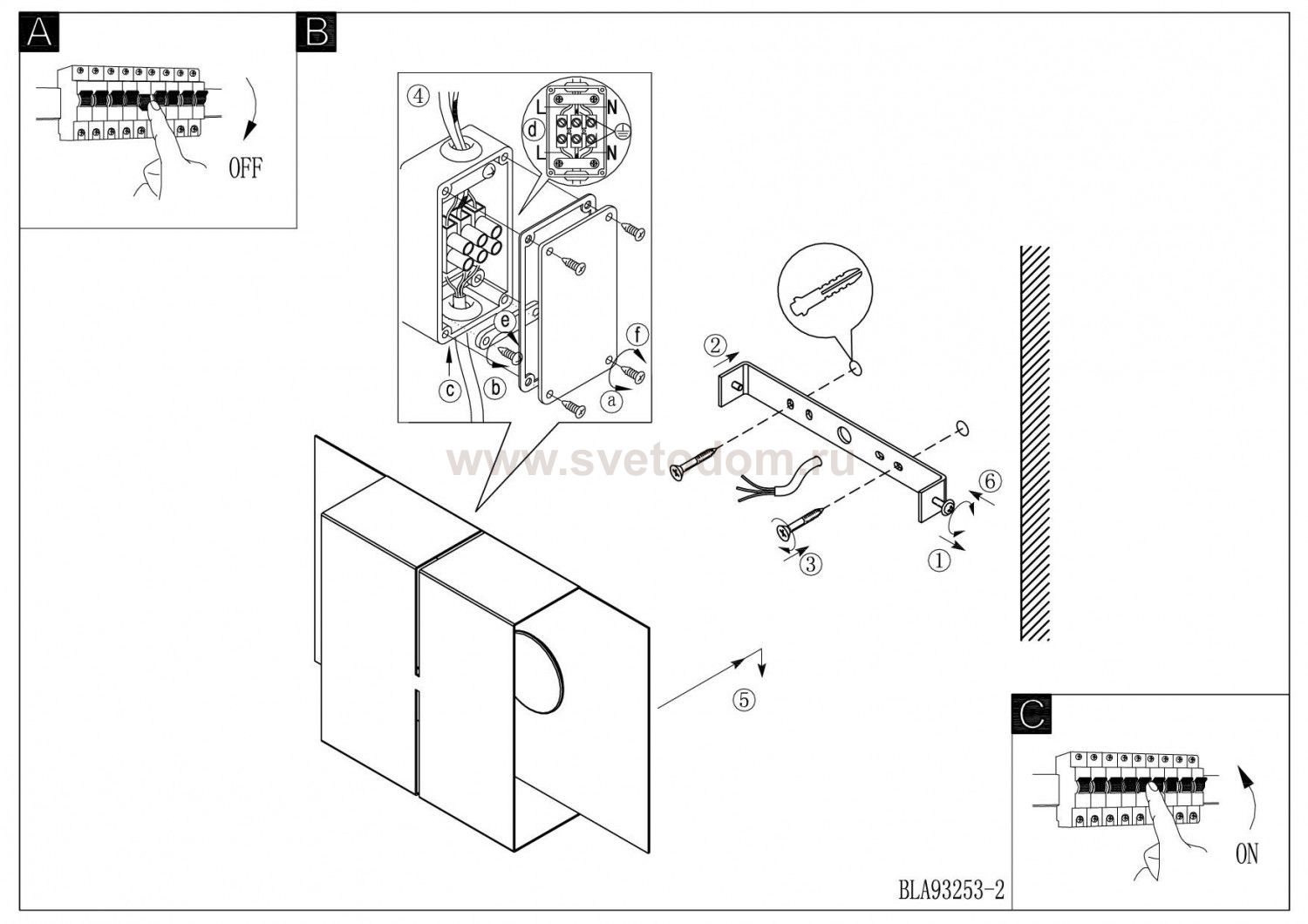 A

OFF

B

④

L N
d
L N

e
f
c b a

②
⑥
③ ①

www.svetodom.ru

⑤

C

ON

BLA93253-2