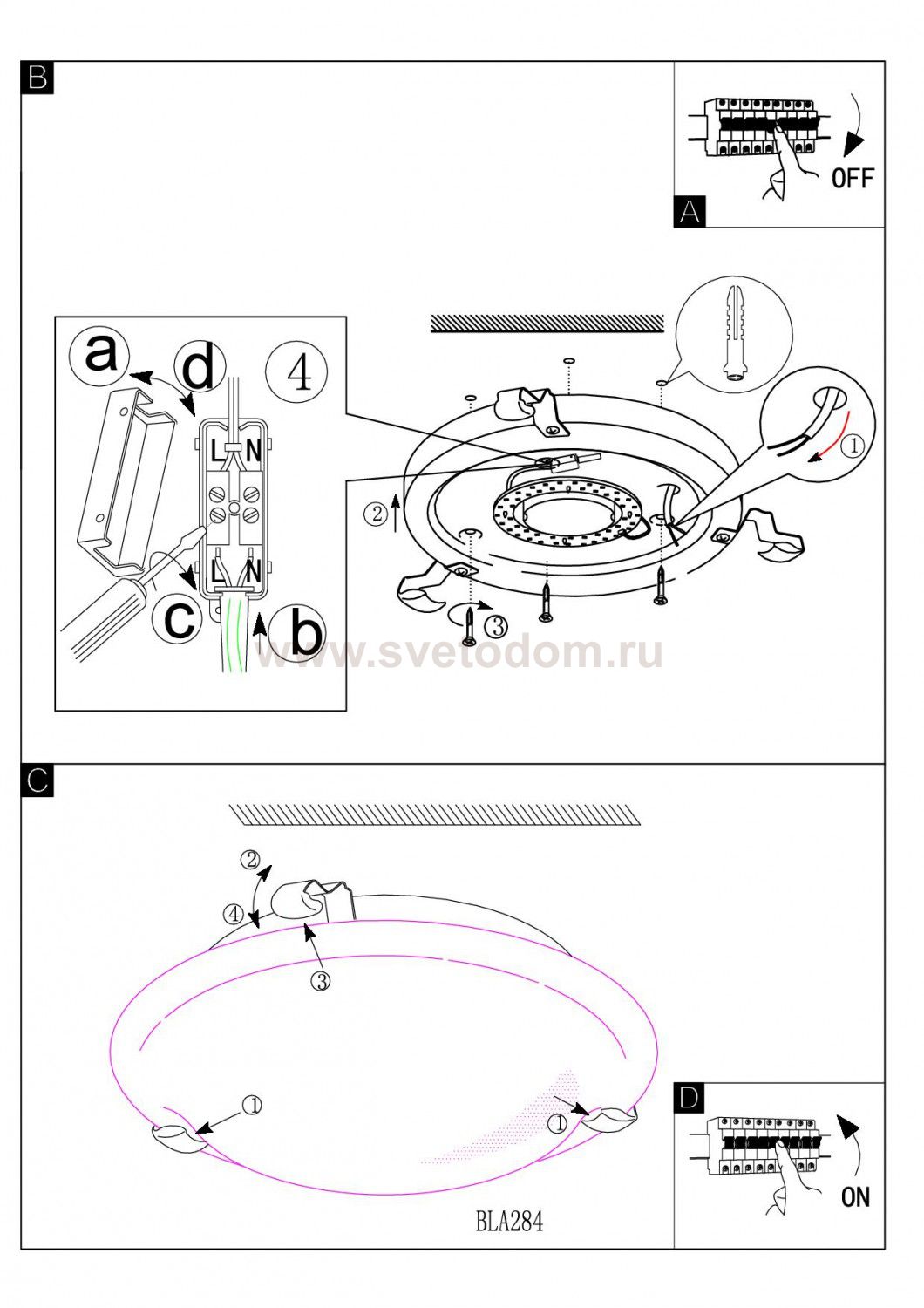 B

OFF
A

a
d
4
L N
L N
c
b

①
②
③

www.svetodom.ru

C

②
④
③
①
①

BLA284

D
ON