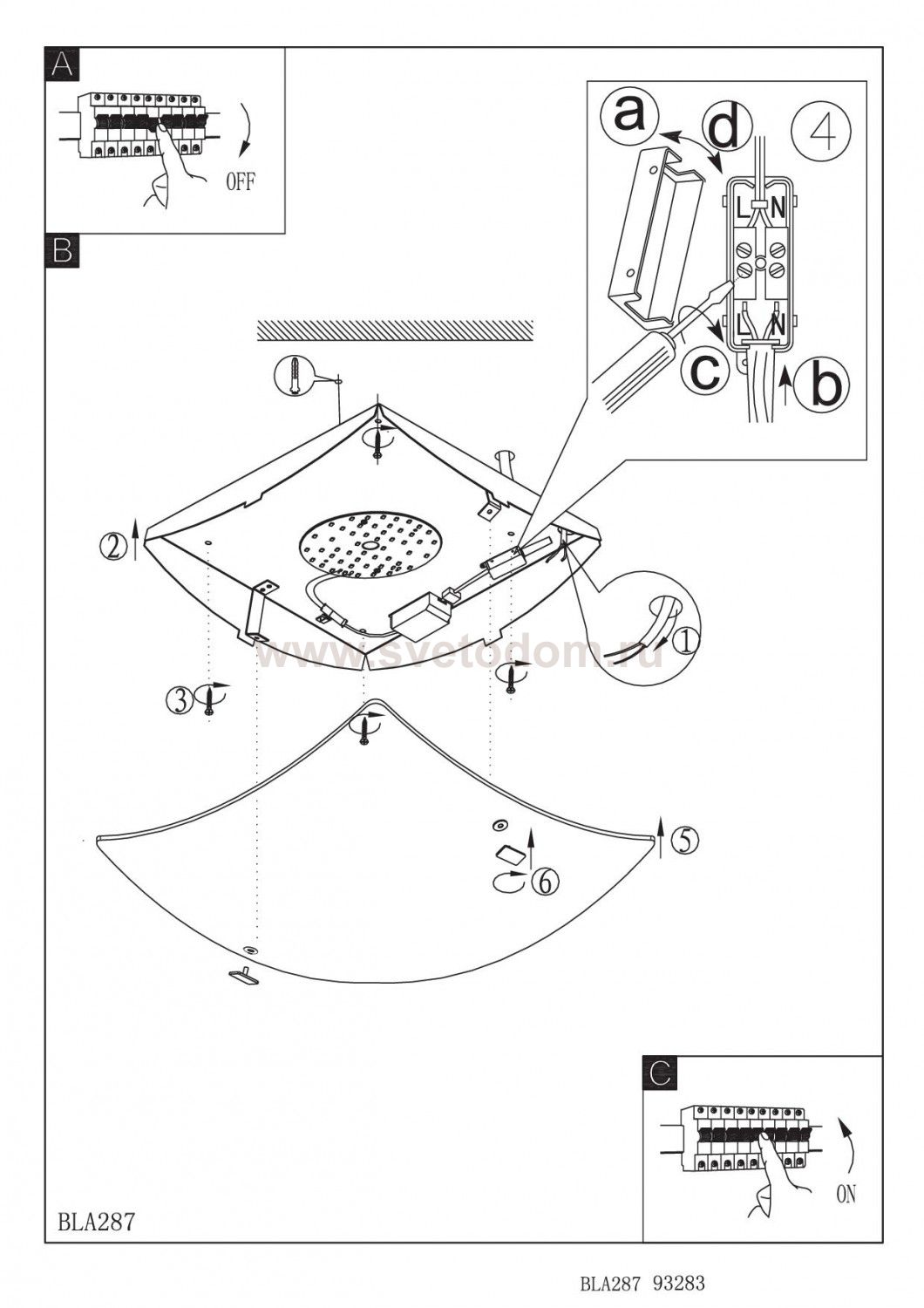 A

OFF

B

a

d

4

L N

L N

c

b

2

1

www.svetodom.ru

3

5

6

C

ON

BLA287

BLA287 93283