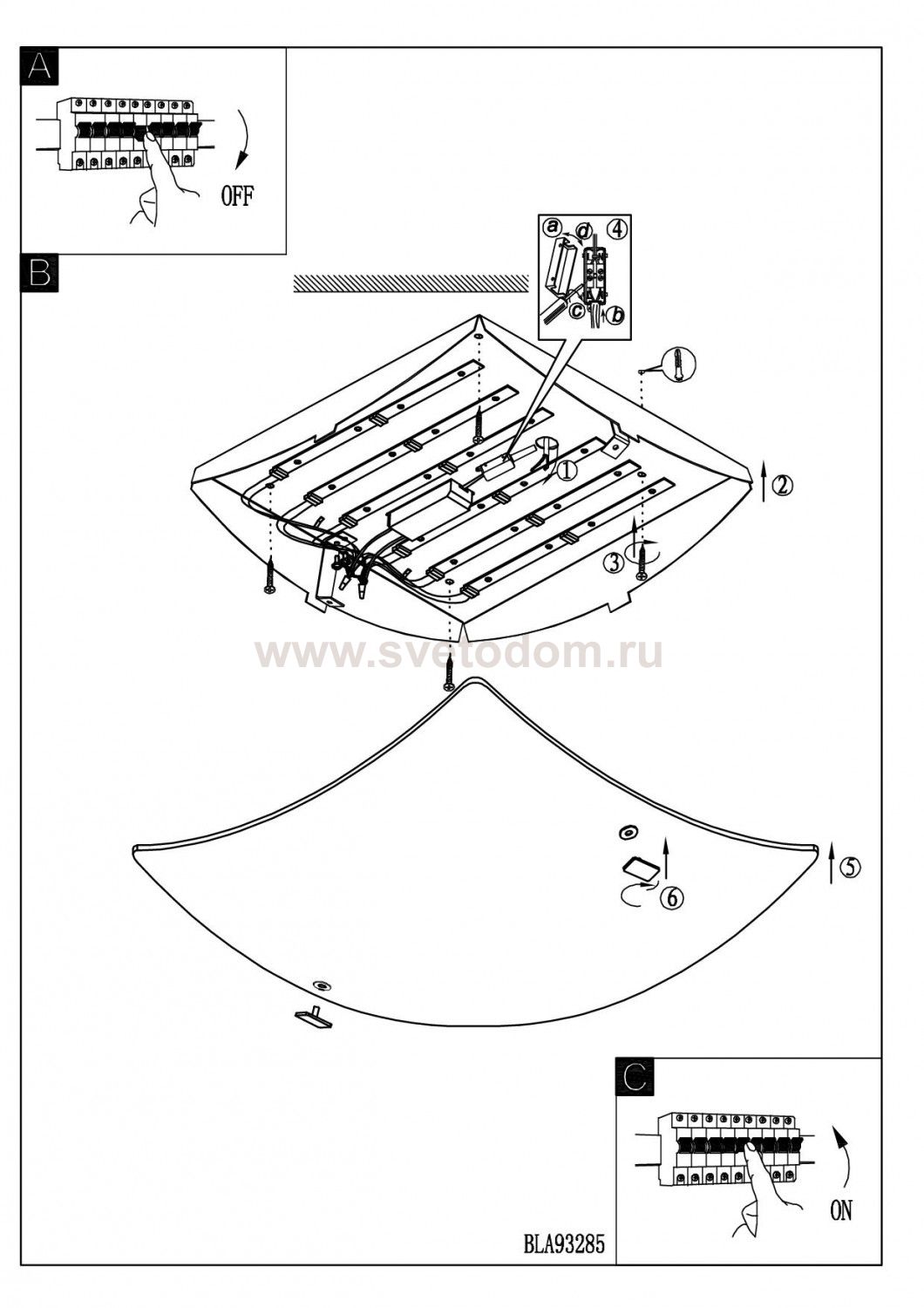 A

OFF

B

a d 4
c b

1

2

3

www.svetodom.ru

5

6

C

ON

BLA93285