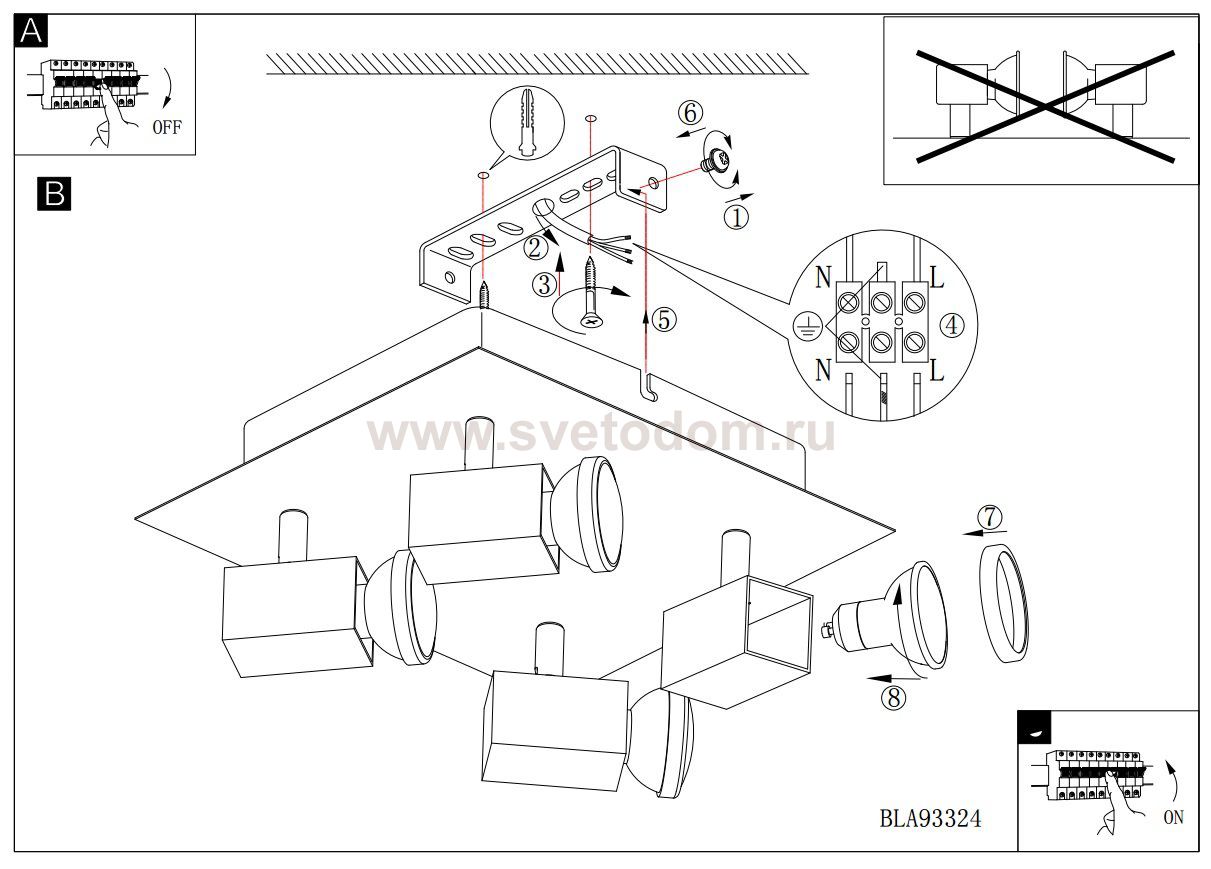 A

OFF

B

⑥

①

②

③

⑤

N L

④

N L

www.svetodom.ru

⑦

⑧

BLA93324

ON