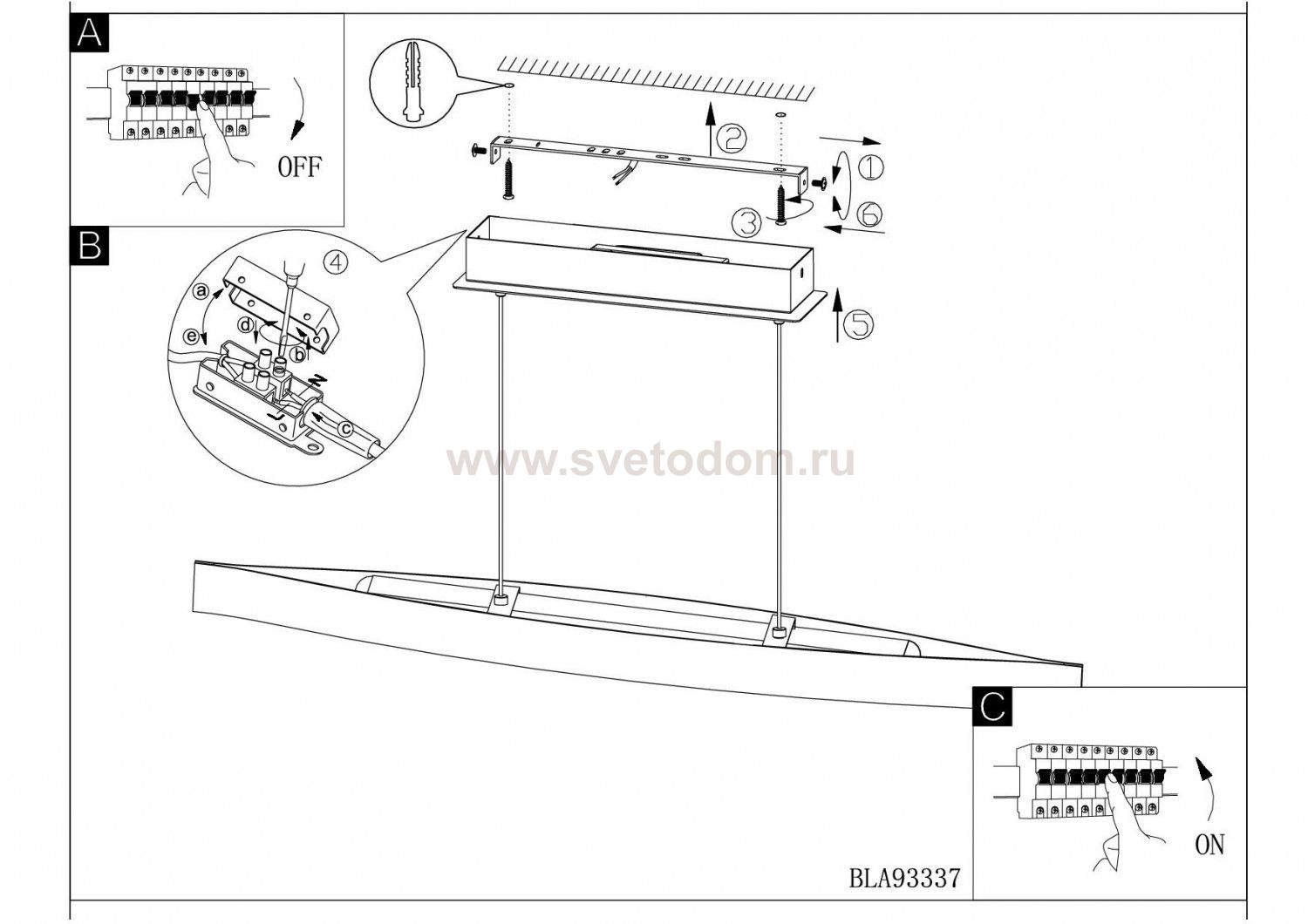 A

OFF

2

1

3

6

B

4

a

d

e

b

N

L

c

5

www.svetodom.ru

C

ON

BLA93337