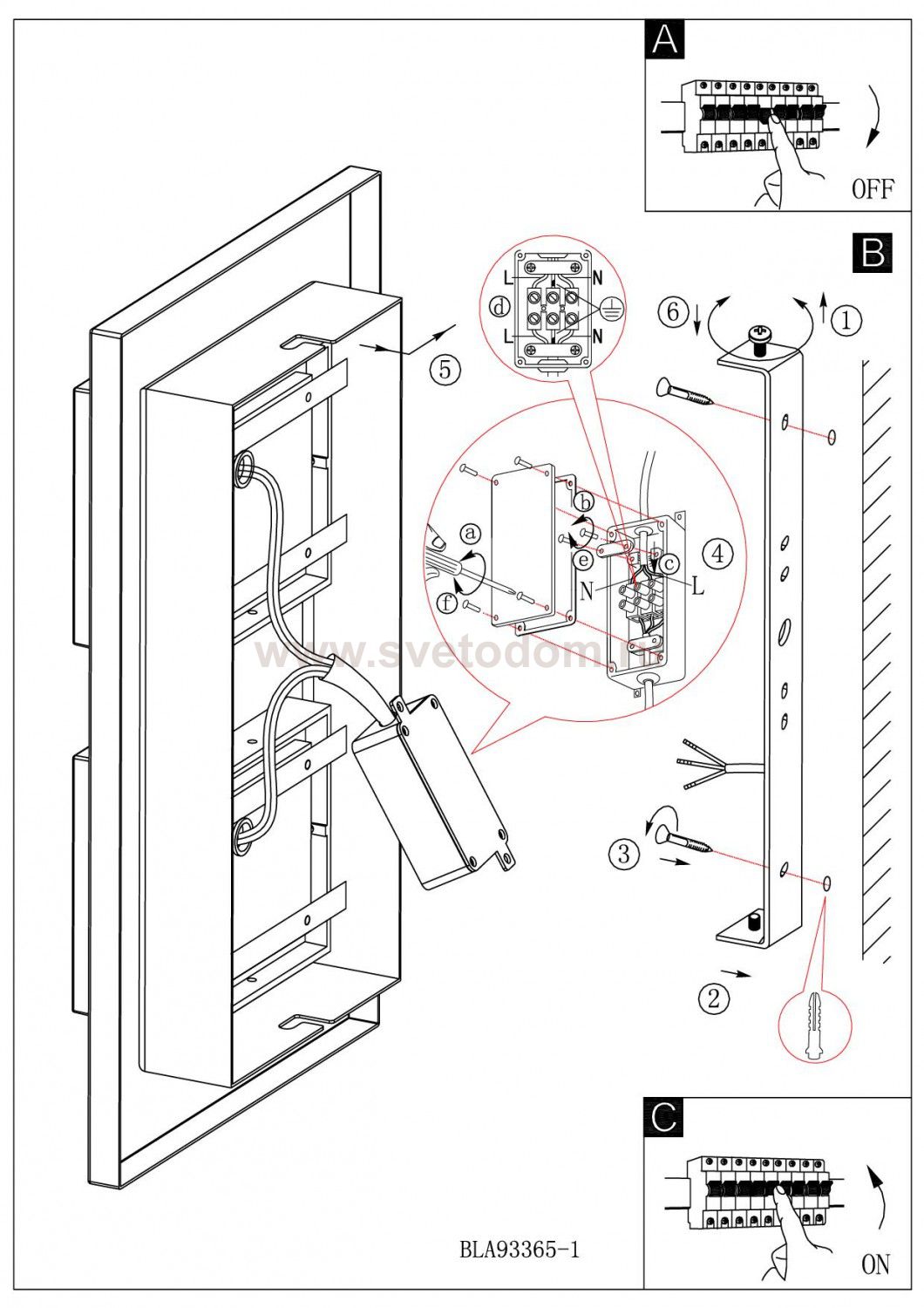 A

OFF

B

L
N
d
L
N

6
1

5

a
b
e
c
4
N
L
f

www.svetodom.ru

3

2

C

ON

BLA93365-1