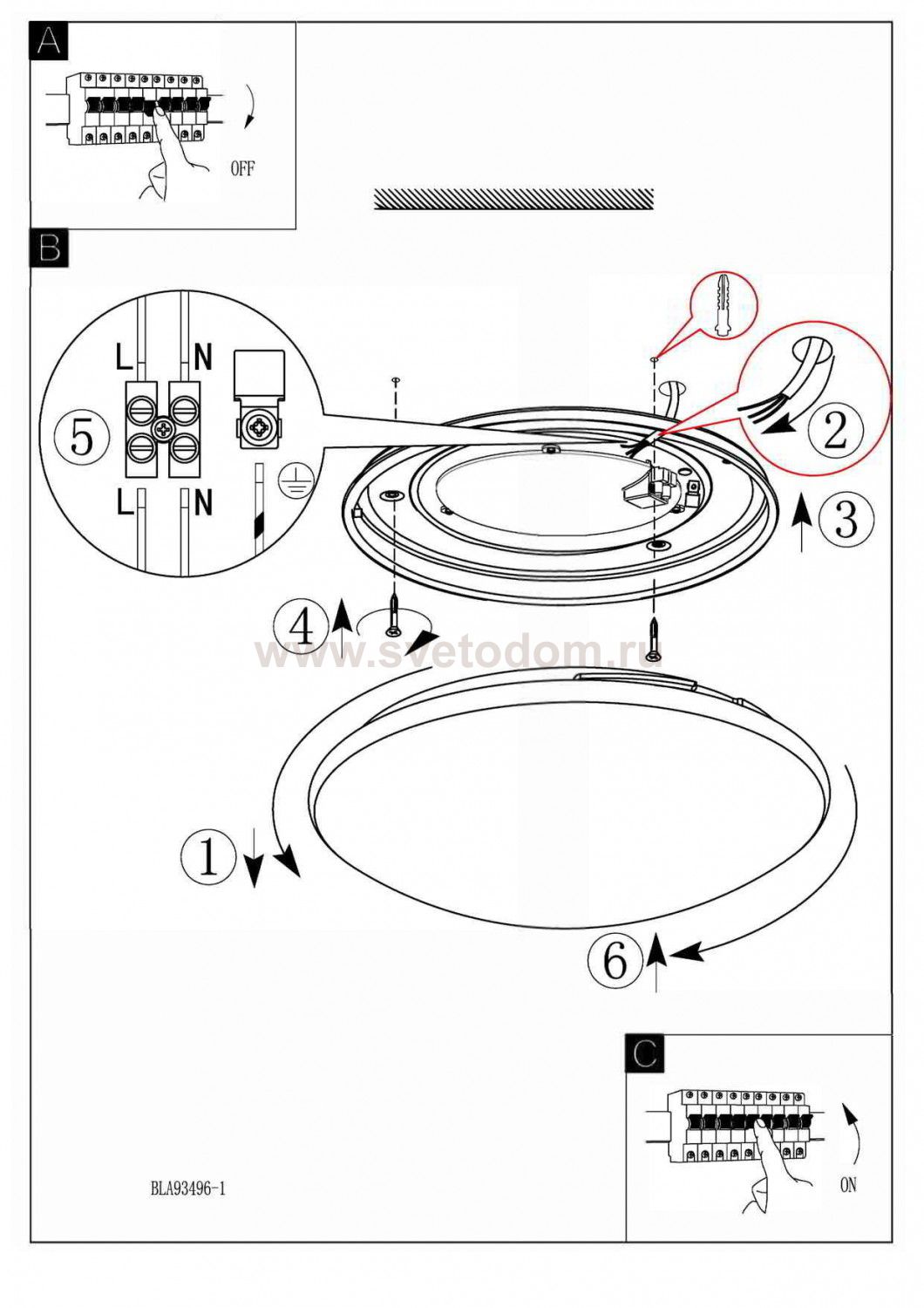 A

OFF

B

L N

5

L N

2

3

4

www.svetodom.ru

1

6

C

ON

BLA93496-1