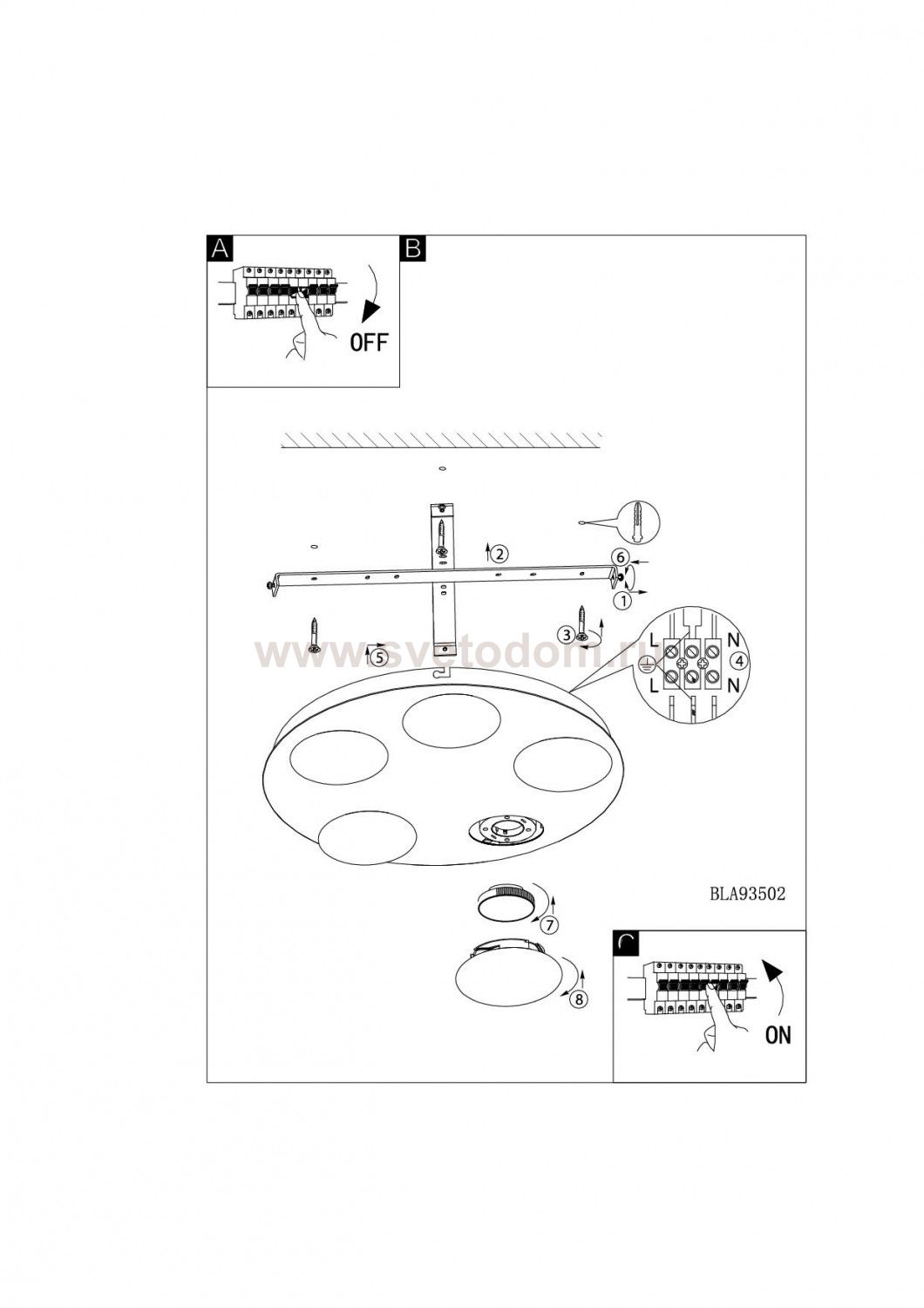 A

OFF

B

2

6

1

3

5

L

N

4

L

N

www.svetodom.ru

BLA93502

7

8

C

ON