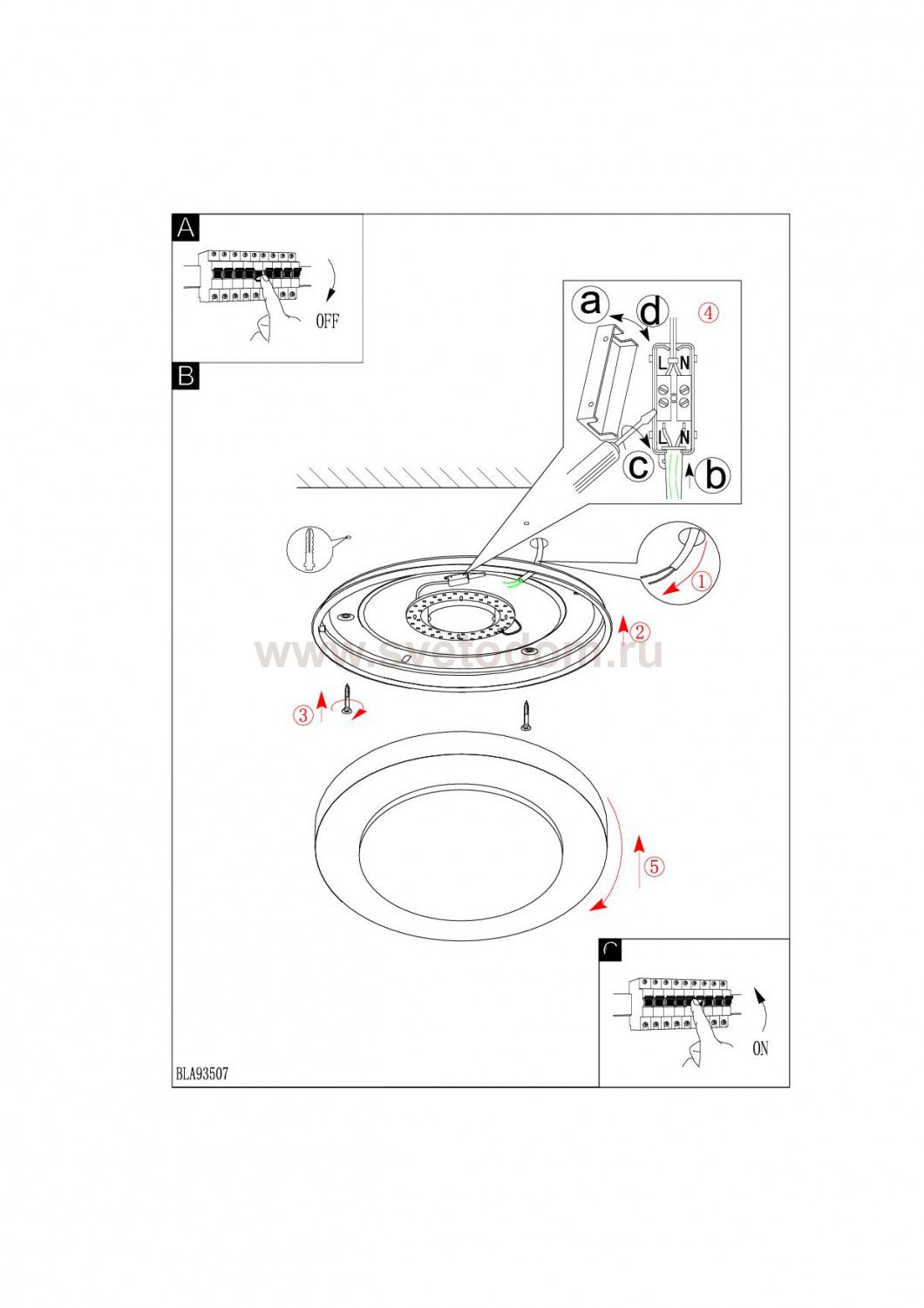 A

OFF

B

a d ④

L N

L N

c b

①

②

www.svetodom.ru

③

⑤

C

ON

BLA93507