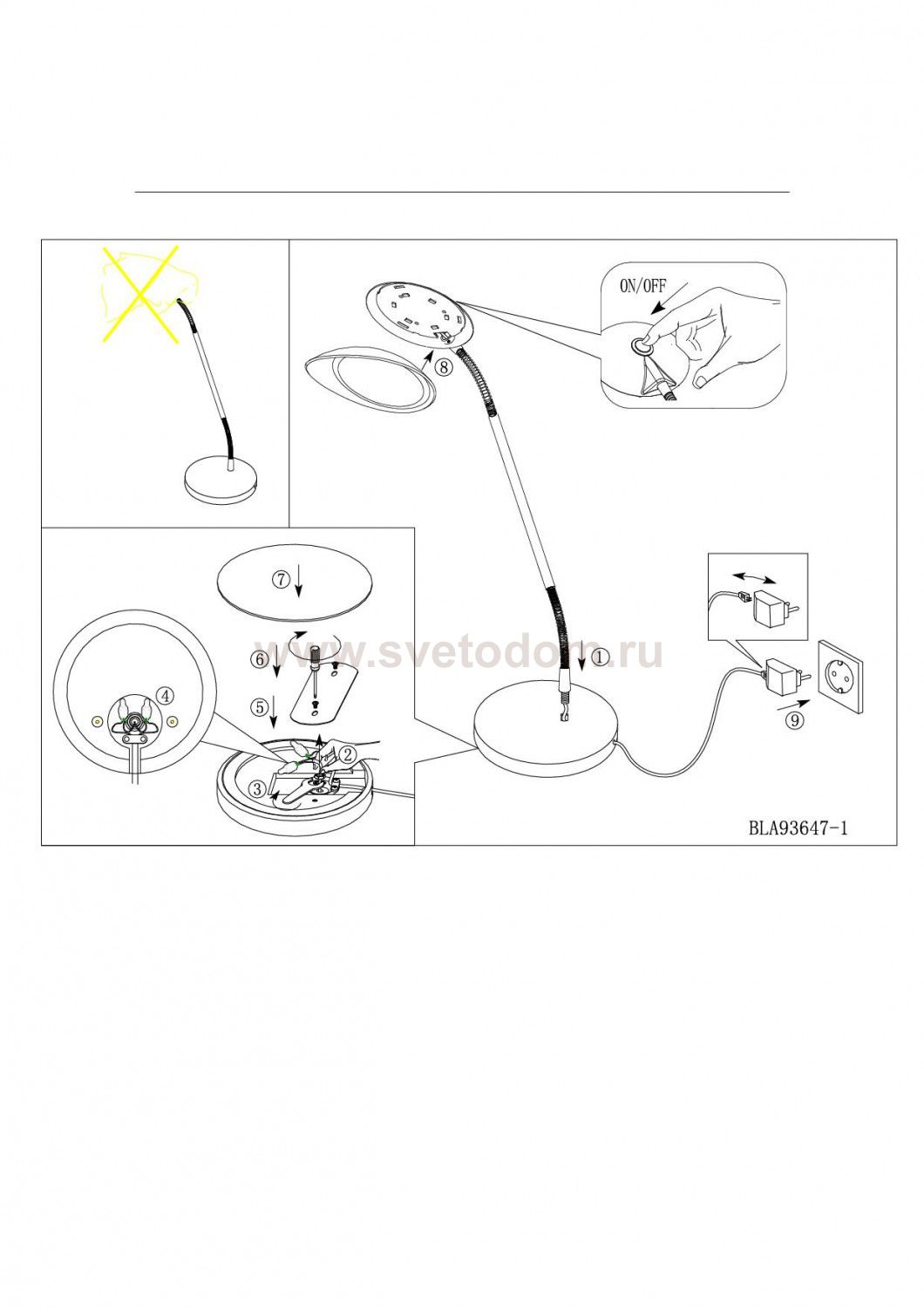 ON/OFF

⑧

⑦

⑥

⑤

④

②

③

①

⑨

www.svetodom.ru

BLA93647-1