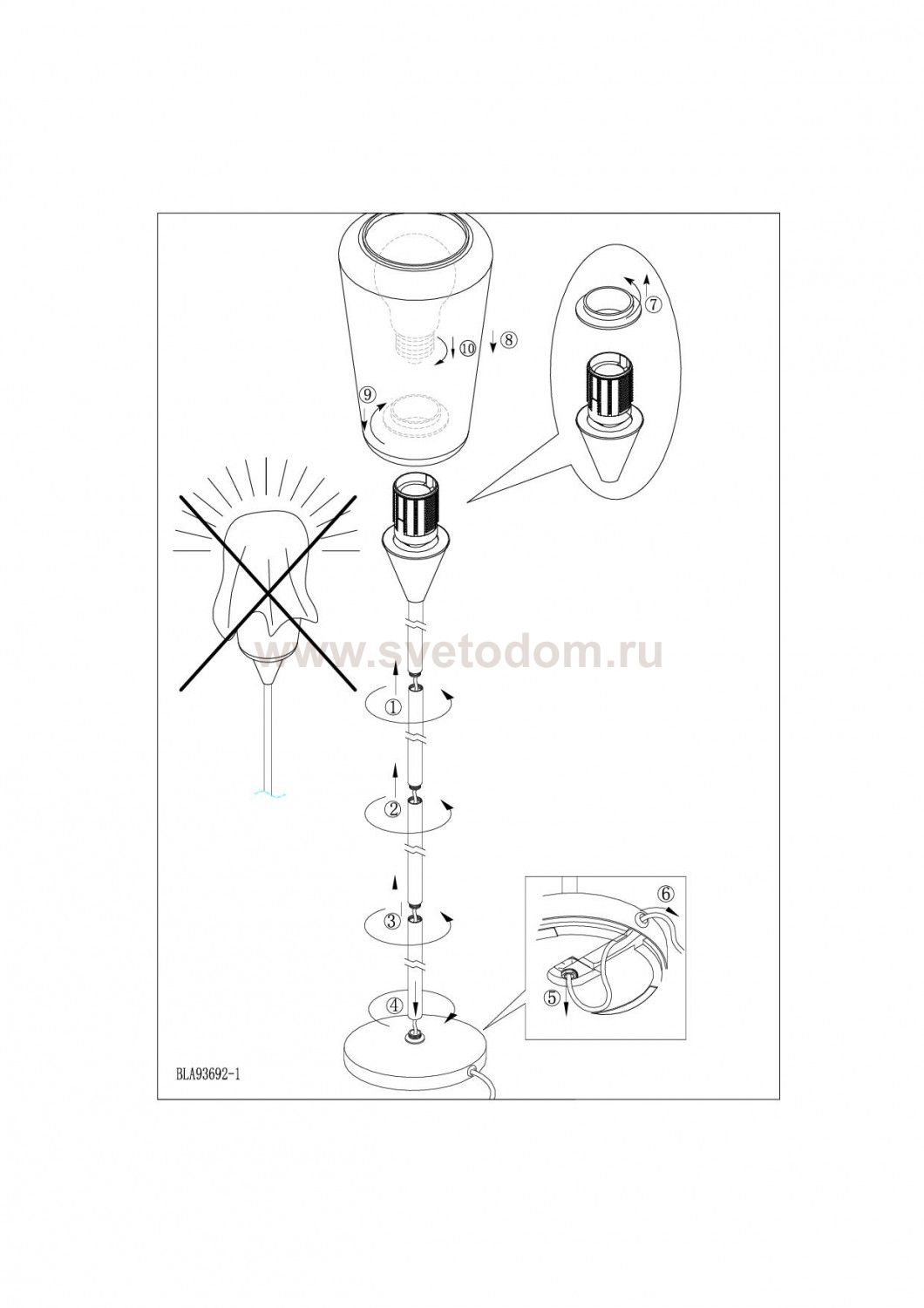 ⑦
⑩ ⑧
⑨
www.svetodom.ru
①
②
③
④
⑥
⑤
BLA93692-1