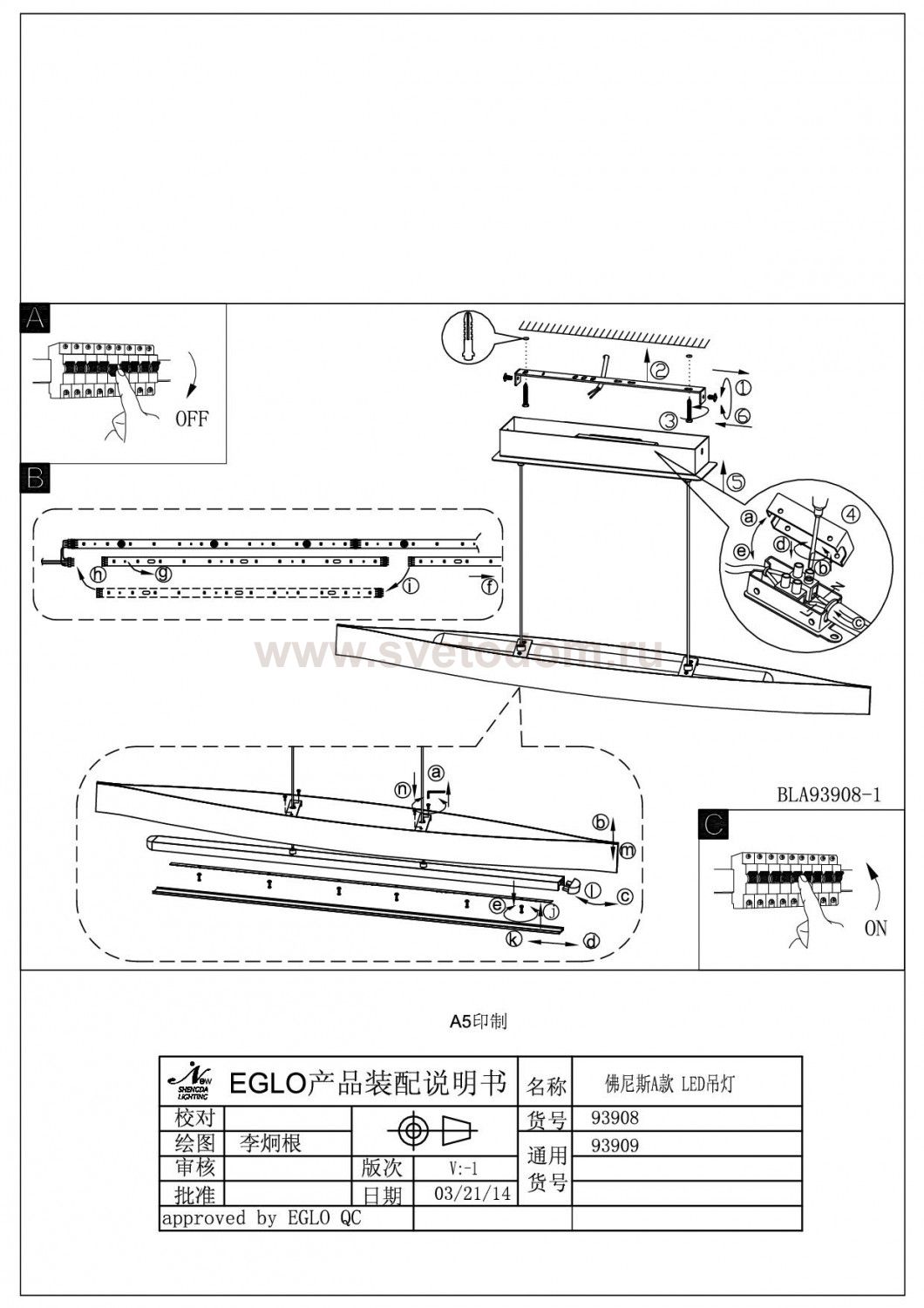 A

OFF

B

h g i f

① ② ③ ④ ⑤ ⑥

a b c d e

www.svetodom.ru

n a b m l c e j k d

BLA93908-1

C

ON

A5印制

| New SHENGDA LIGHTING EGLO产品装配说明书 | | | | 名称 | 佛尼斯A款 LED吊灯 |
|---|---|---|---|---|---|
| 校对 | | | | 货号 | 93908 |
| 绘图 | 李炯根 | | | 通用货号 | 93909 |
| 审核 | | 版次 | V:-1 | | |
| 批准 | | 日期 | 03/21/14 | | |
| approved by EGLO QC | | | | | |