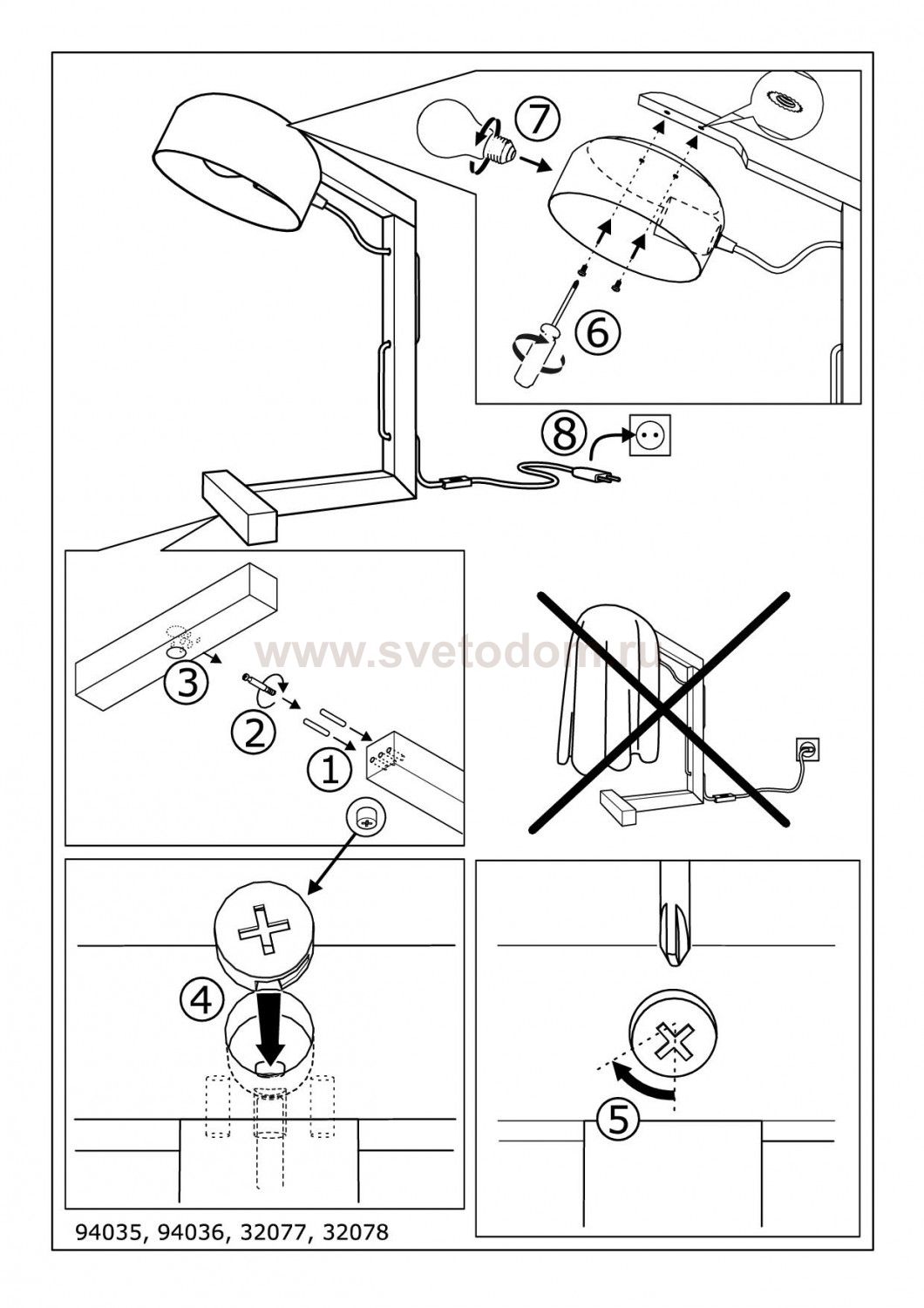 7
6
8
www.svetodom.ru
3
2
1
4
5
94035, 94036, 32077, 32078