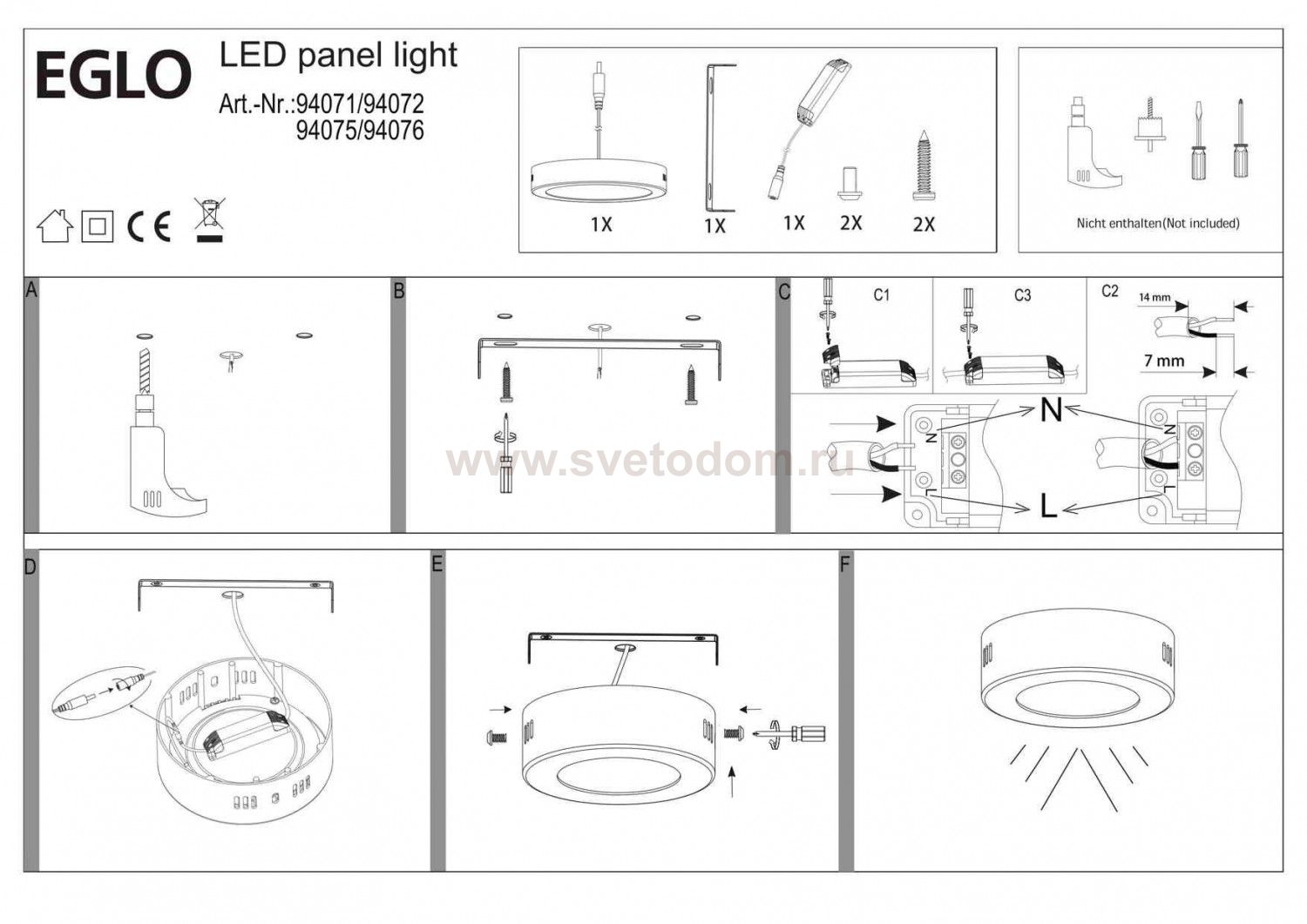 EGLO

LED panel light
Art.-Nr.:94071/94072
94075/94076

CE

1X
1X
1X
2X
2X

Nicht enthalten(Not included)

A

B

C
C1
C3
C2
14 mm
7 mm
N
L
N
L
N
L

www.svetodom.ru

D

E

F