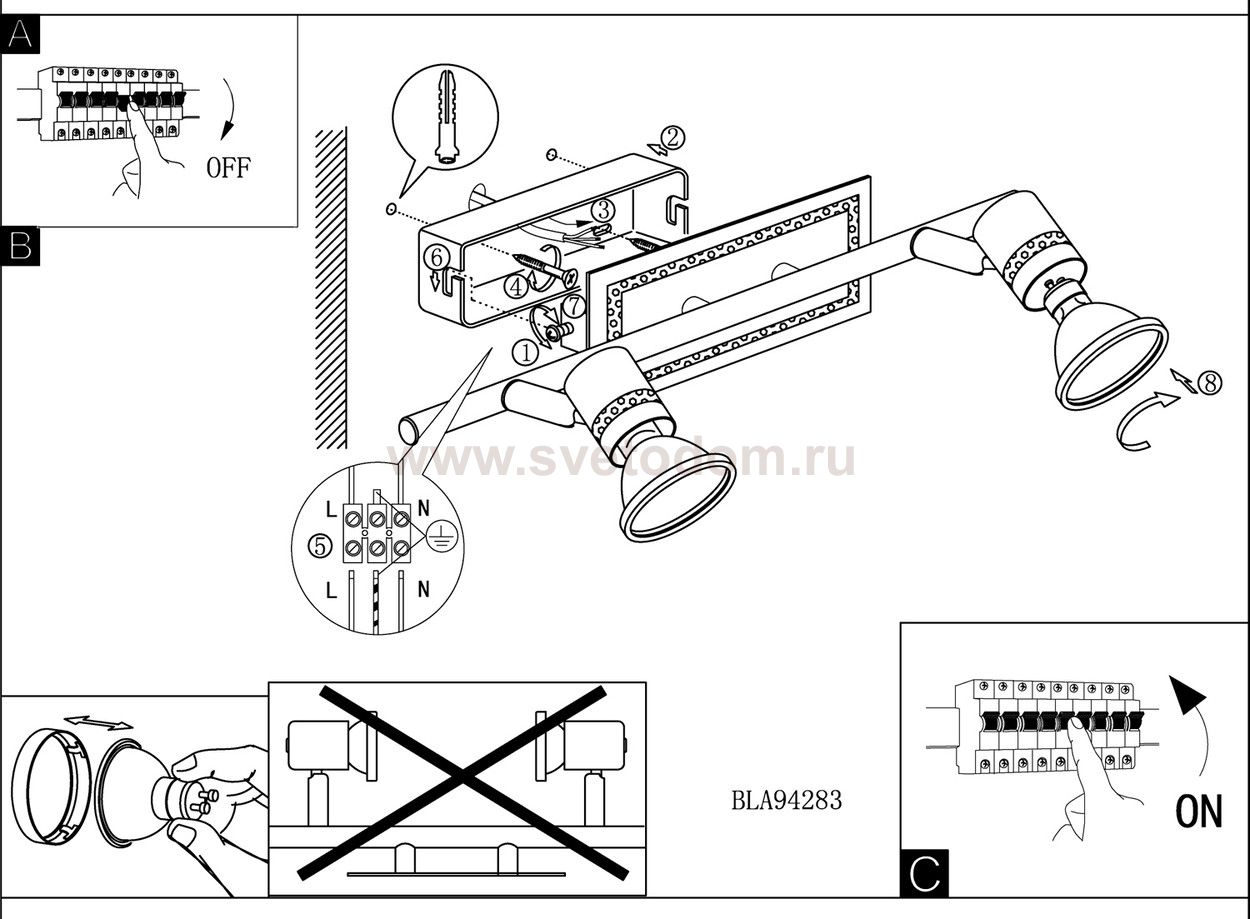 A

OFF

B

②

③

⑥

④

⑦

①

⑧

www.svetodom.ru

L N

⑤

L N

BLA94283

ON

C