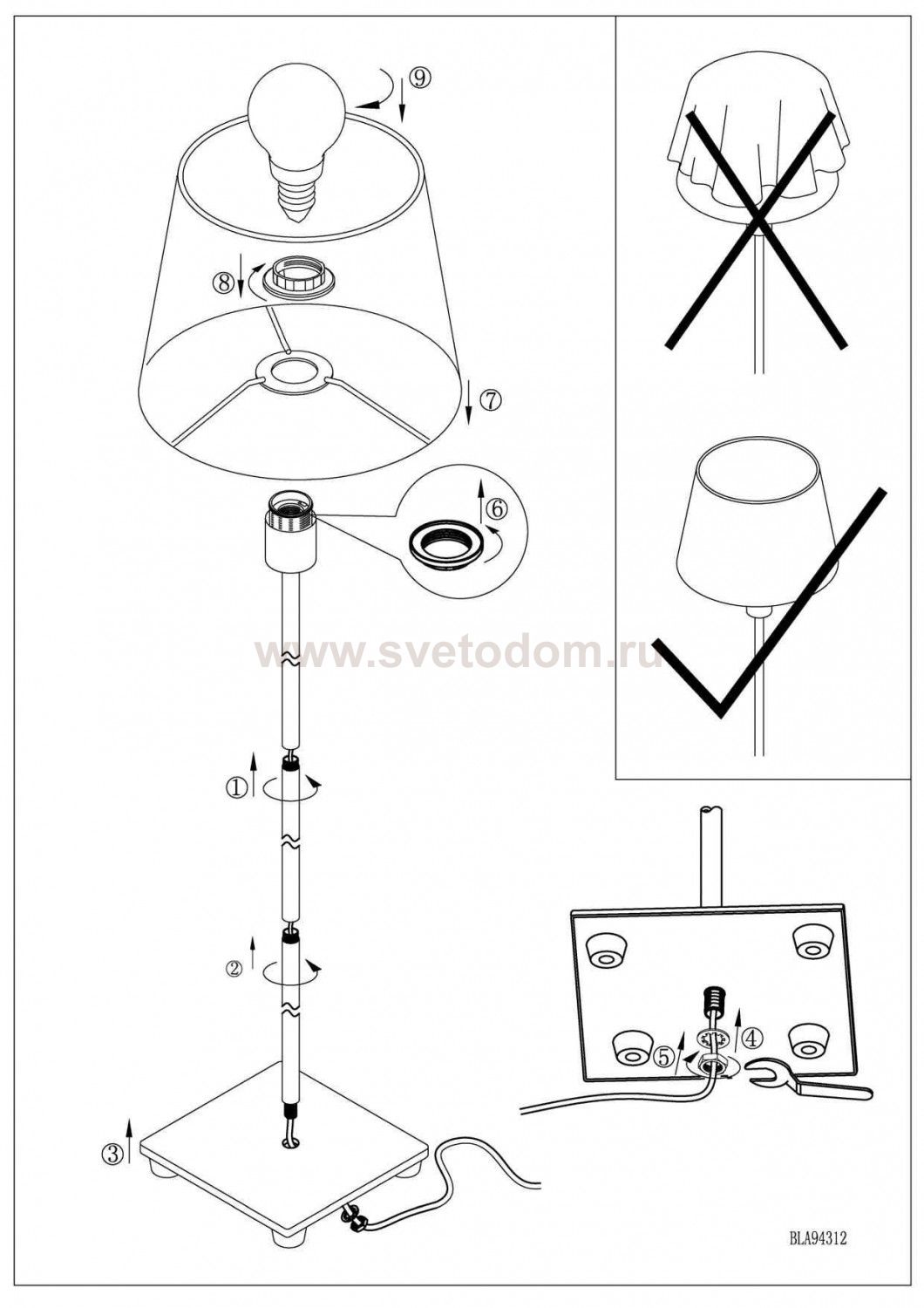 ⑨
⑧
⑦
⑥
www.svetodom.ru
①
②
③
④
⑤
BLA94312