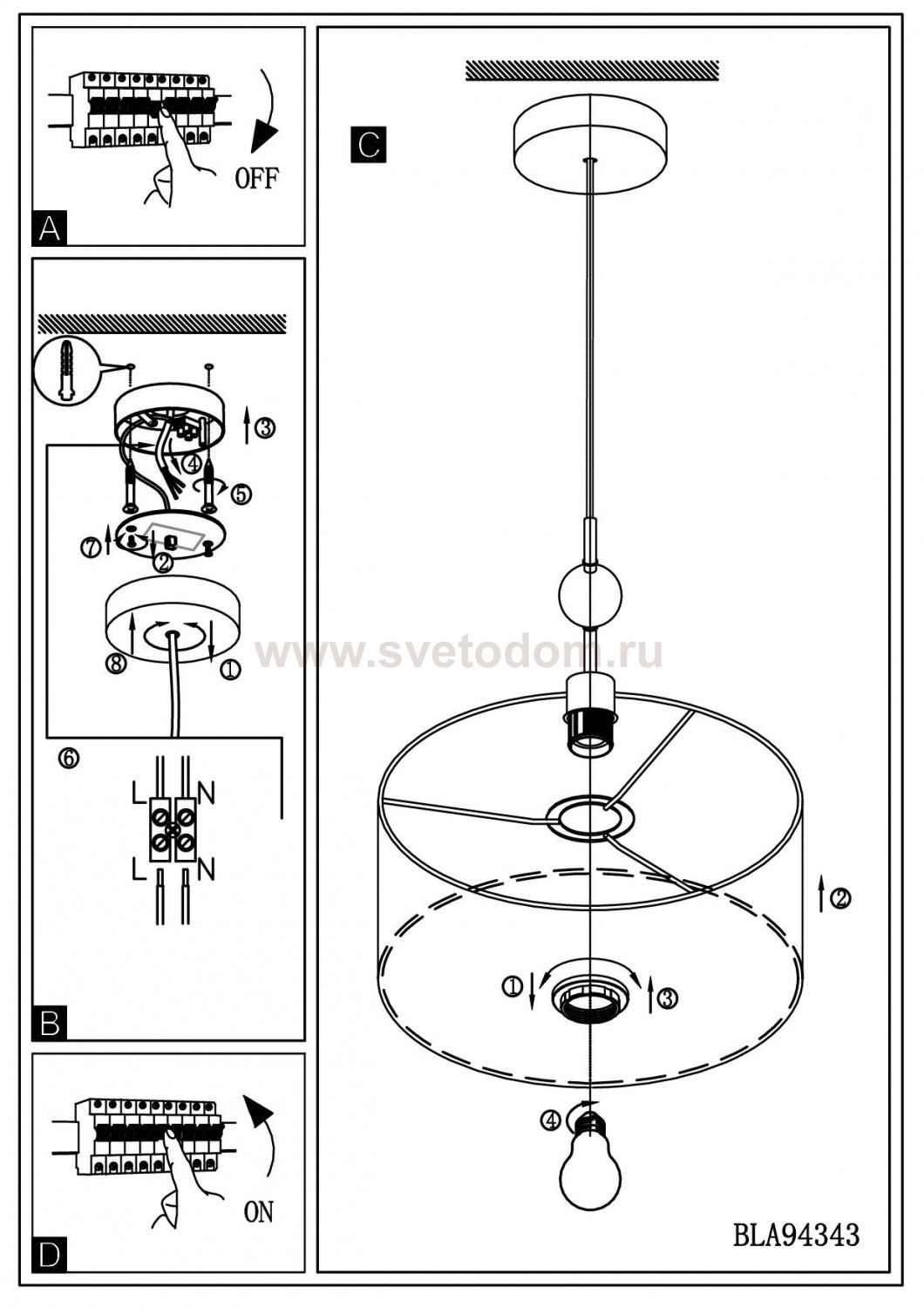 OFF

A

③

④

⑤

⑦

②

⑧

①

⑥

L N

L N

B

ON

D

C

www.svetodom.ru

②

①

③

④

BLA94343