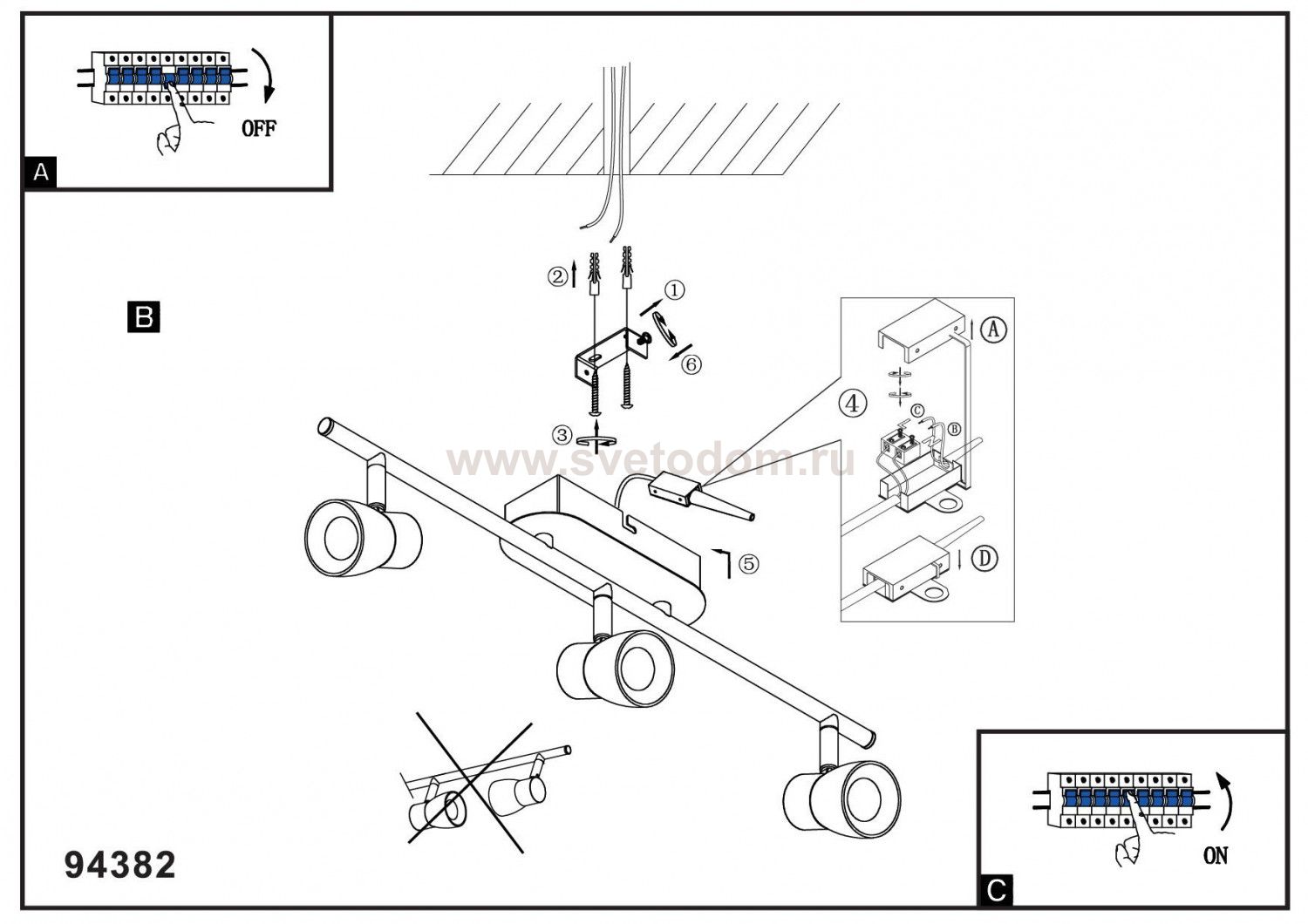 OFF

A

B

② ① ⑥ ③ ④ Ⓐ Ⓒ Ⓑ Ⓓ ⑤

www.svetodom.ru

94382

ON

C