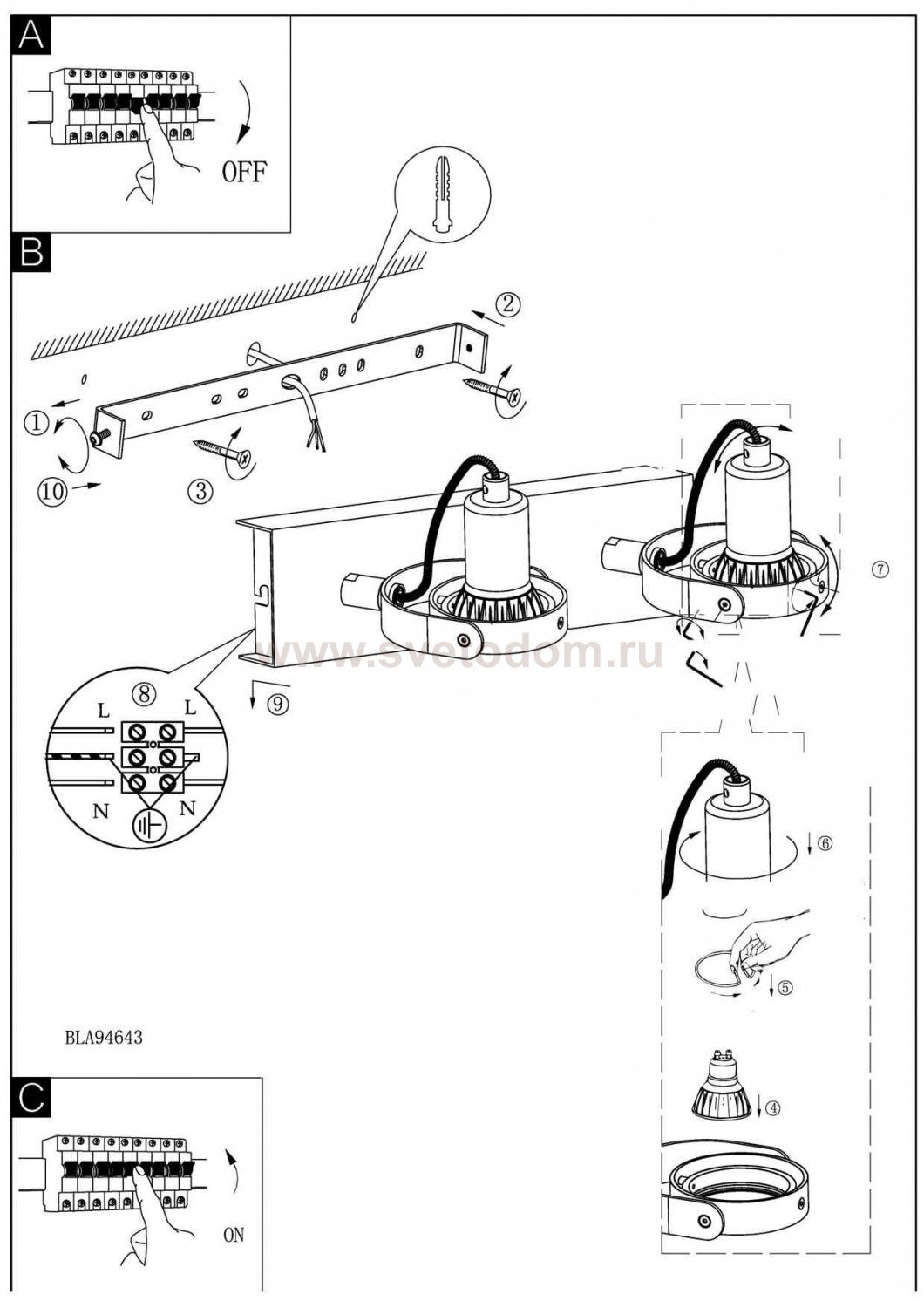 A

OFF

B

②

①

⑩

③

⑦

www.svetodom.ru

⑧

L L

N N

⑨

⑥

⑤

④

BLA94643

C

ON