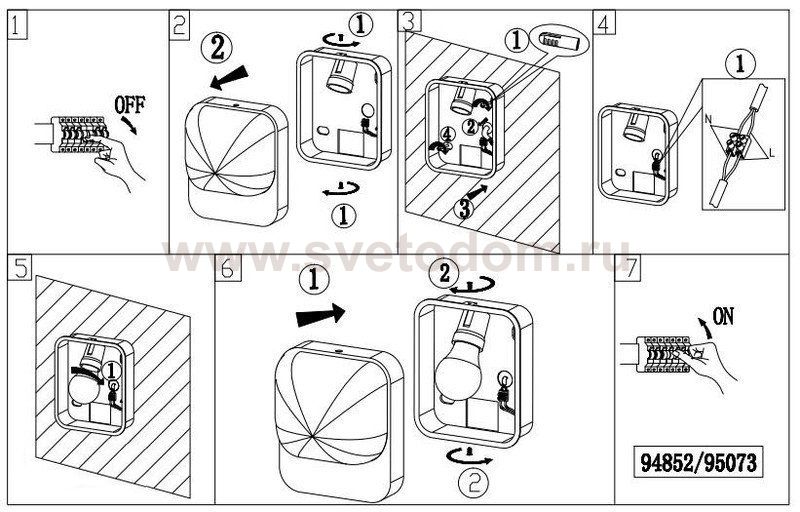 1
OFF
2
2
1
1
3
1
2
4
3
4
1
N
L
www.svetodom.ru
5
1
6
1
2
2
7
ON
94852/95073