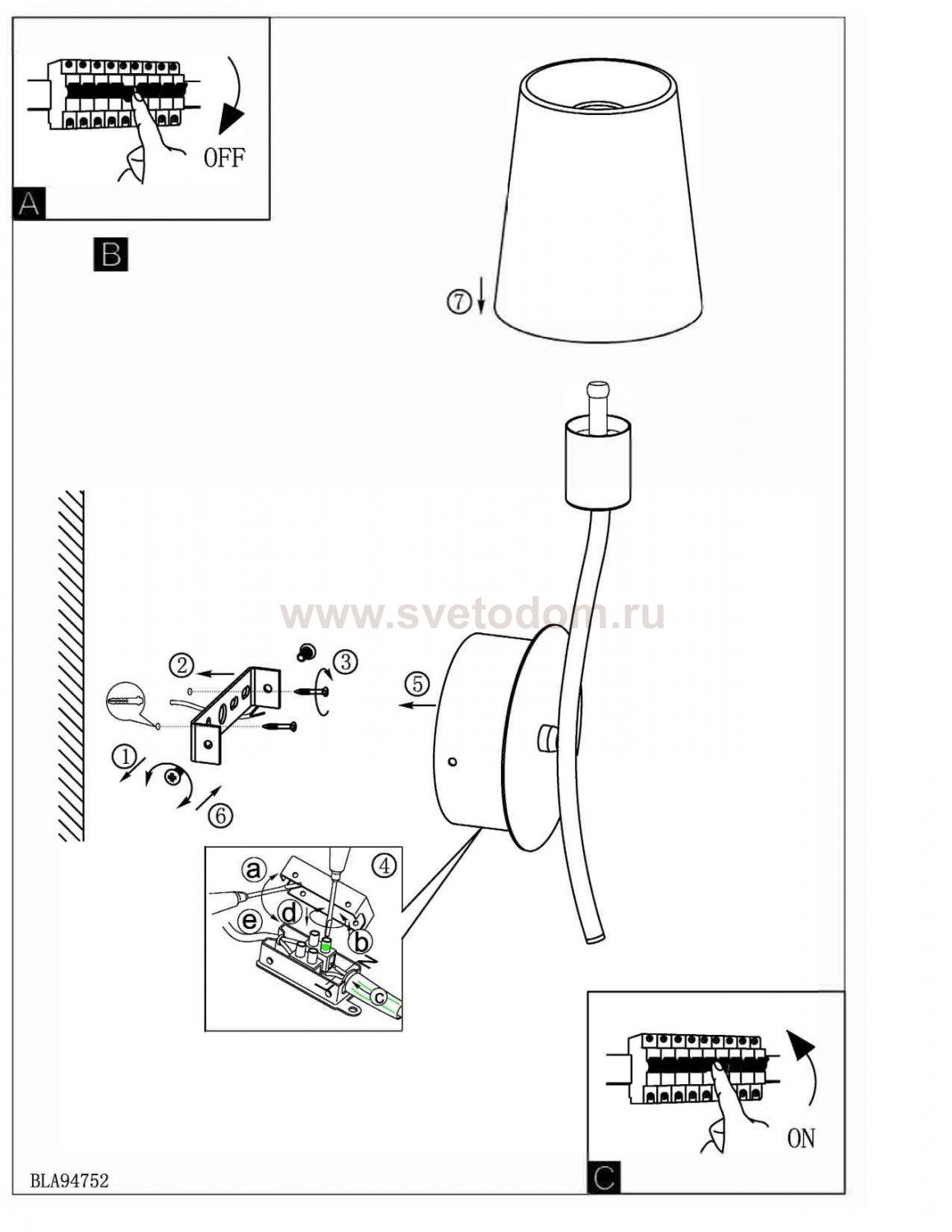 OFF

A

B

⑦

www.svetodom.ru

②

③

⑤

①

⑥

a

④

e

d

b

c

ON

C

BLA94752