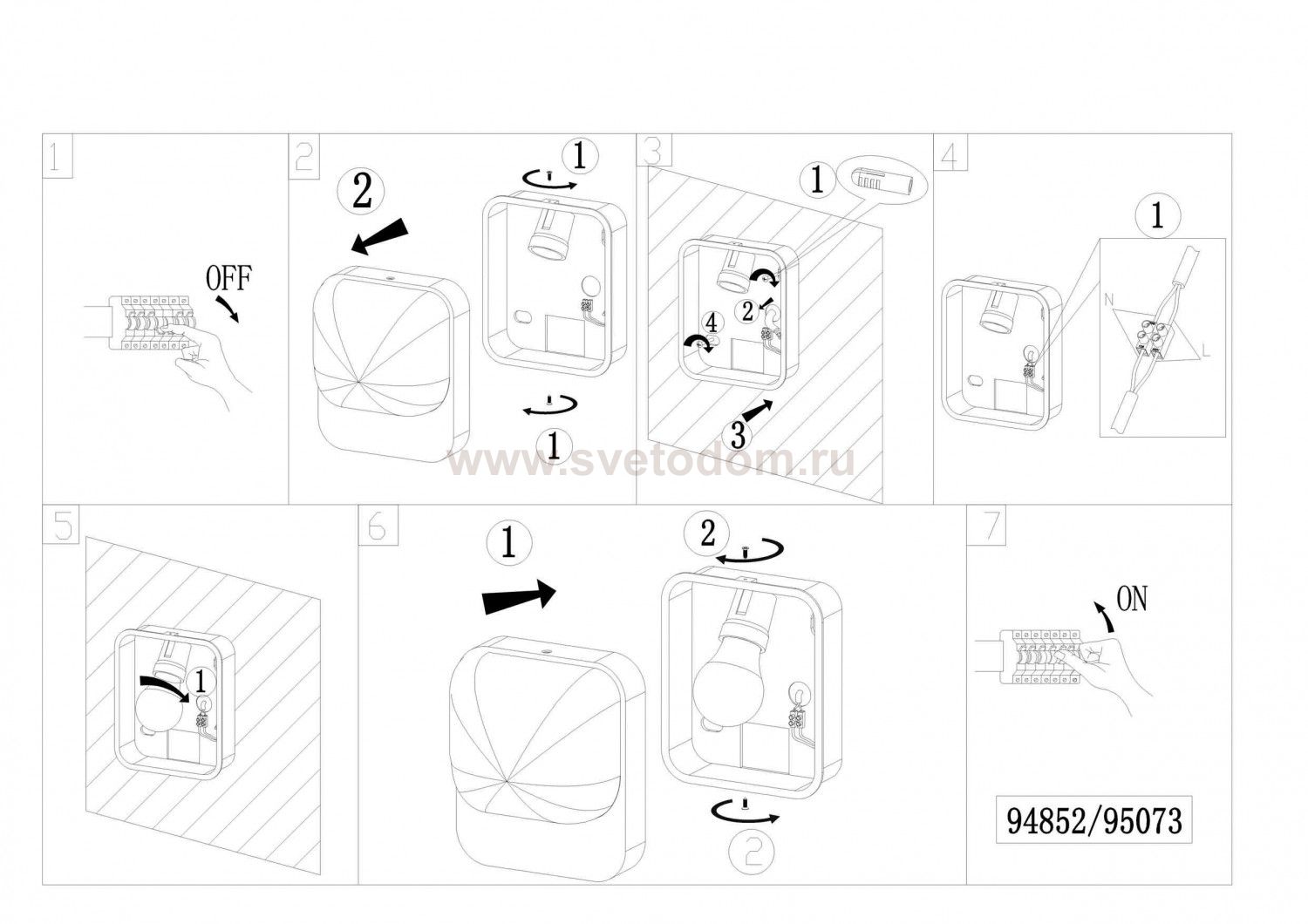 1

OFF

2

2

1

1

3

1

2

4

3

4

1

N

L

www.svetodom.ru

5

1

6

1

2

2

7

ON

94852/95073