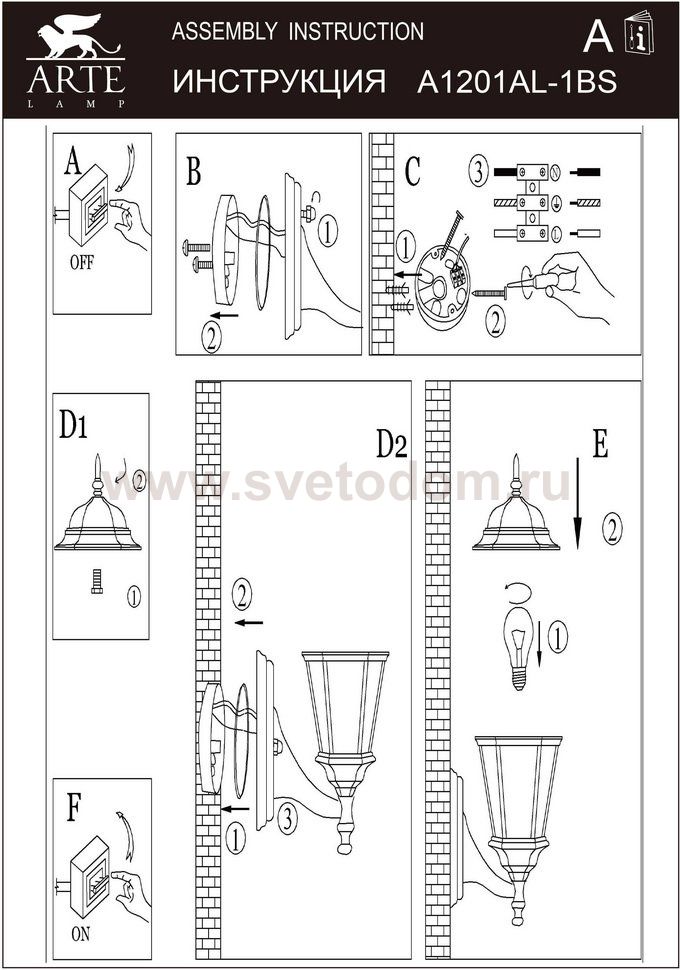 ARTE
LAMP

ASSEMBLY INSTRUCTION
ИНСТРУКЦИЯ A1201AL-1BS

A i

A
OFF

B
1
2

C
3
1
2

D1
2
1

D2
2
1
3

www.svetodom.ru

E
2
1

F
ON