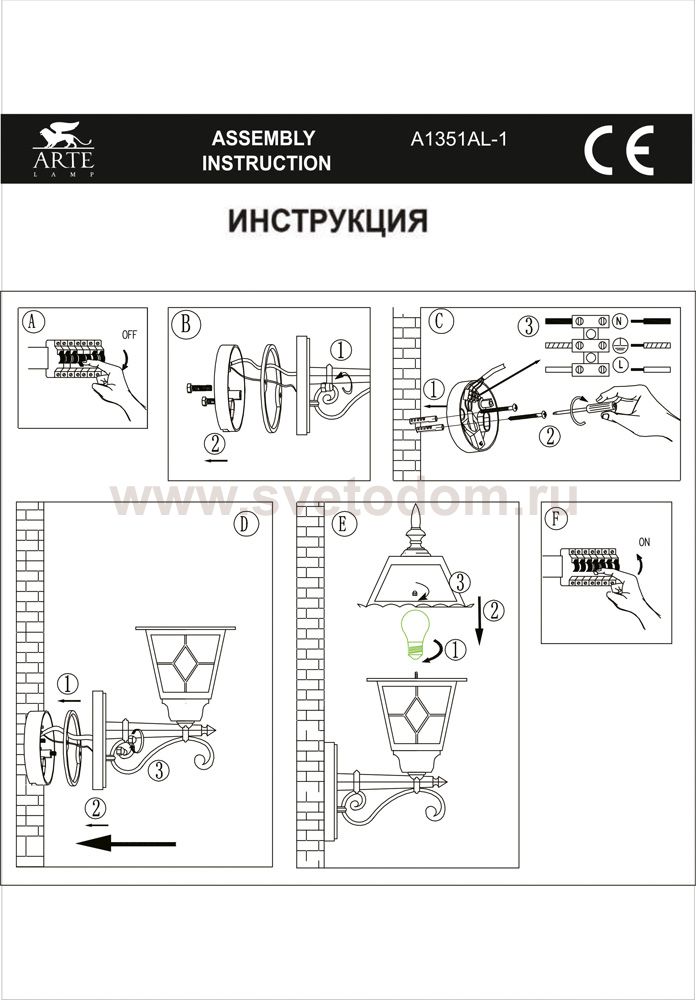 ARTE LAMP

ASSEMBLY INSTRUCTION

A1351AL-1

CE

ИНСТРУКЦИЯ

A

OFF

B

1

2

C

3

N

L

1

2

www.svetodom.ru

D

1

2

3

E

3

2

1

F

ON