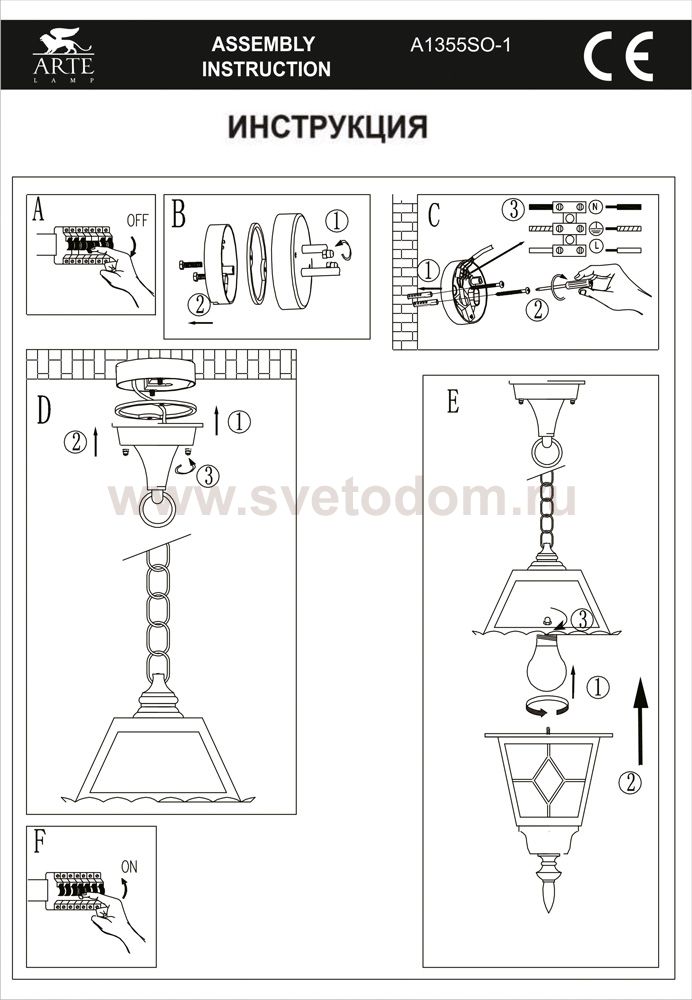 ARTE LAMP

ASSEMBLY INSTRUCTION

A1355SO-1

CE

ИНСТРУКЦИЯ

A

OFF

B

①

②

C

③

N

L

①

②

D

②

①

③

www.svetodom.ru

E

③

①

②

F

ON