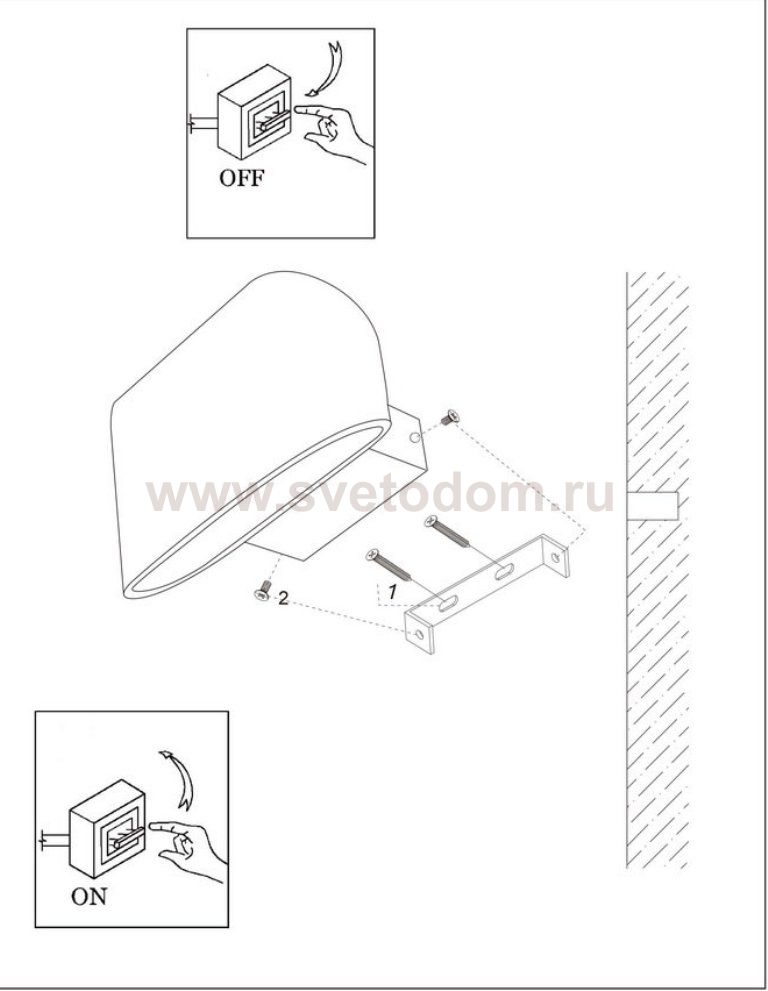 OFF

www.svetodom.ru

1

2

ON