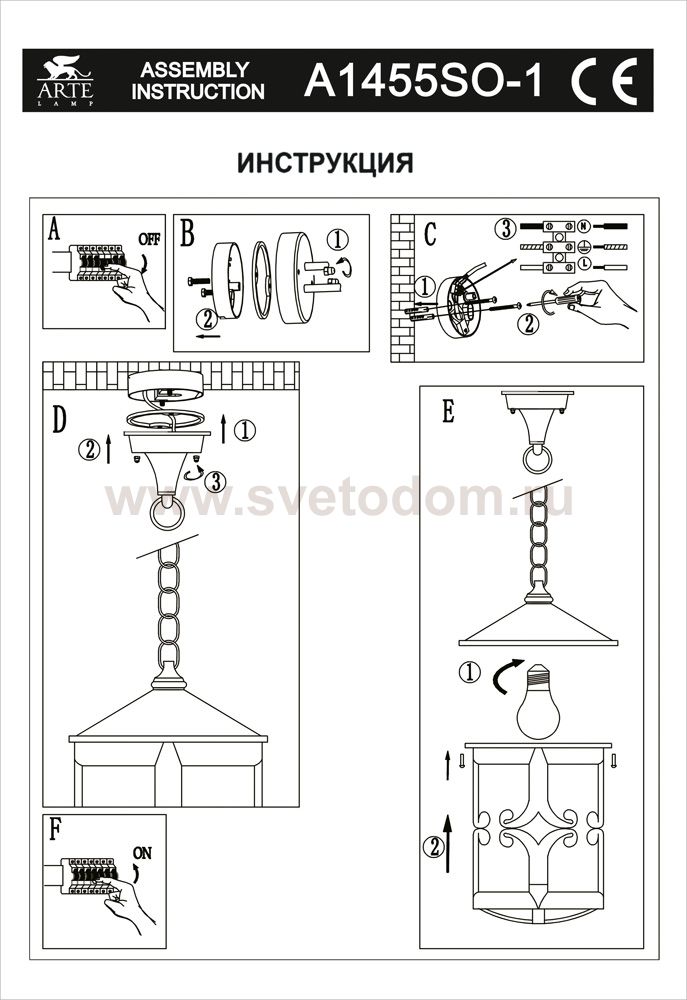 ARTE LAMP ASSEMBLY INSTRUCTION A1455SO-1 CE

ИНСТРУКЦИЯ

A OFF

B ① ②

C ③ N L ① ②

D ① ② ③

www.svetodom.ru

E ① ②

F ON