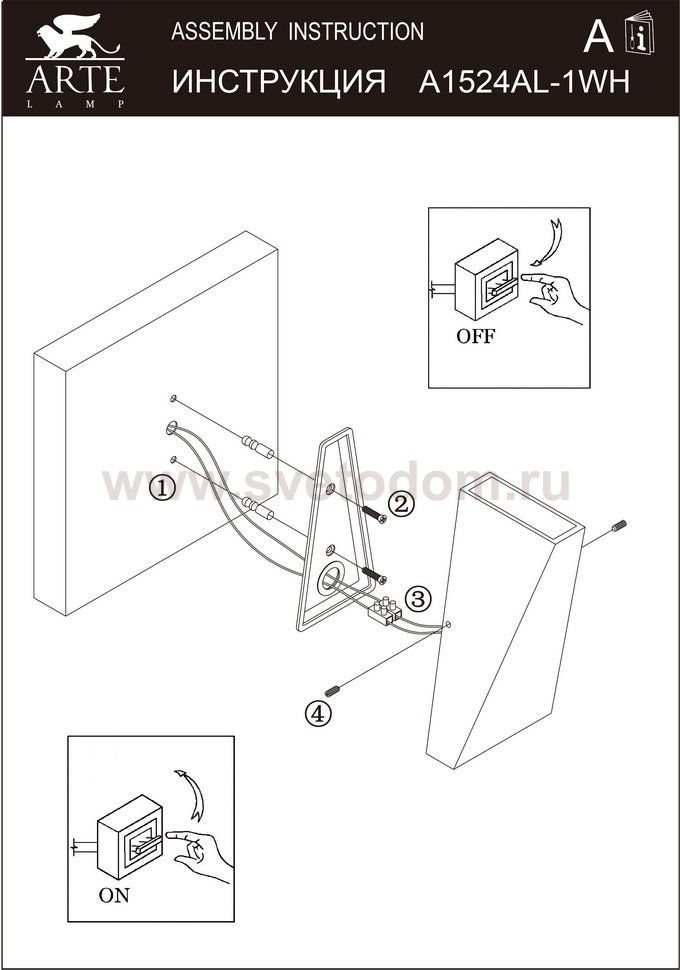 ARTE
LAMP

ASSEMBLY INSTRUCTION

ИНСТРУКЦИЯ A1524AL-1WH

A

OFF

www.svetodom.ru

①

②

③

④

ON